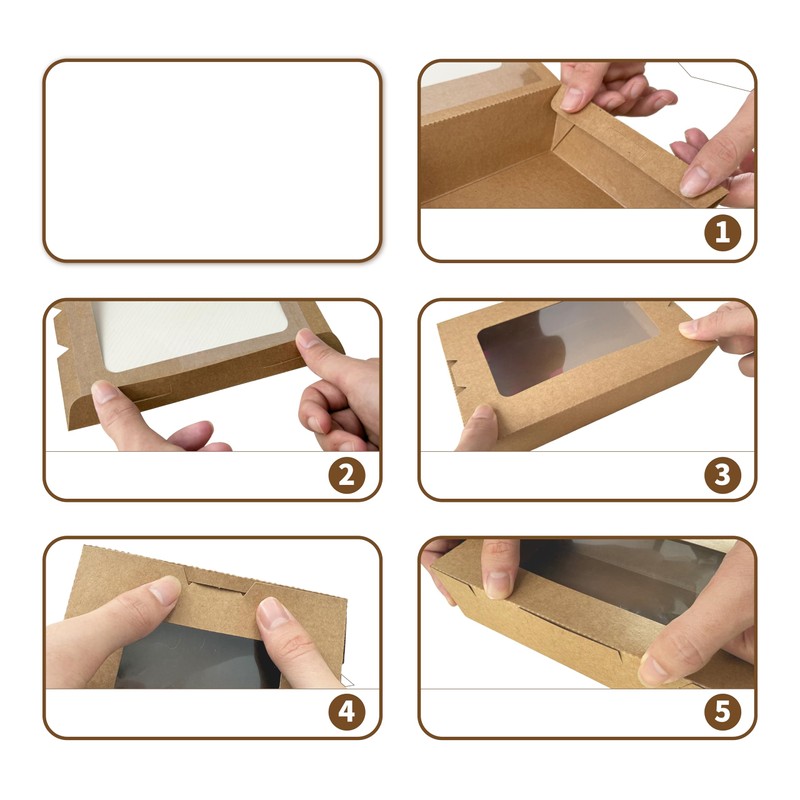 1

2

3

4

5