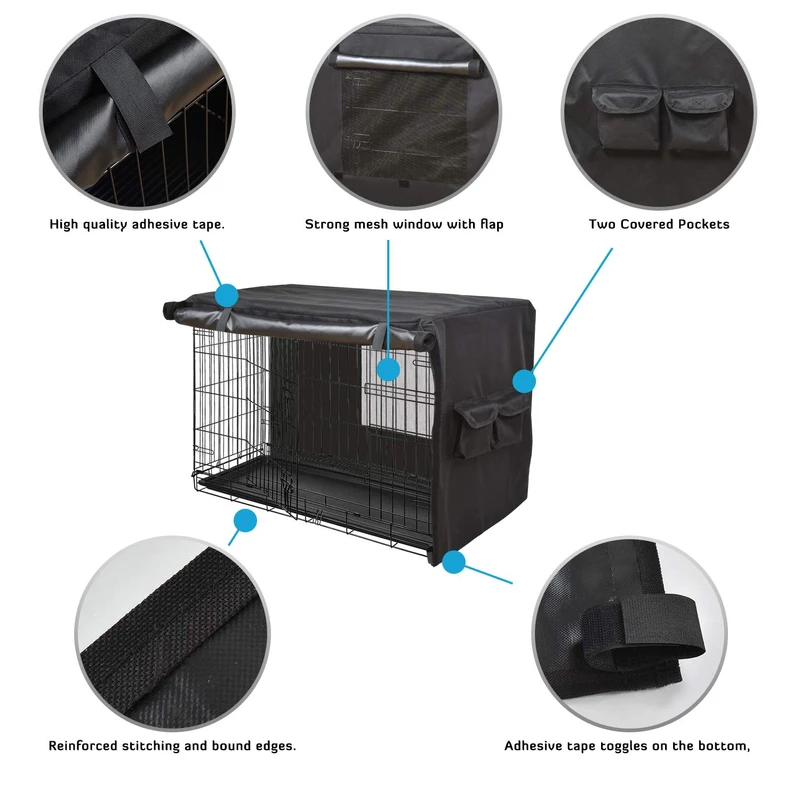 High quality adhesive tape.

Strong mesh window with flap

Two Covered Pockets

Reinforced stitching and bound edges.

Adhesive tape toggles on the bottom,