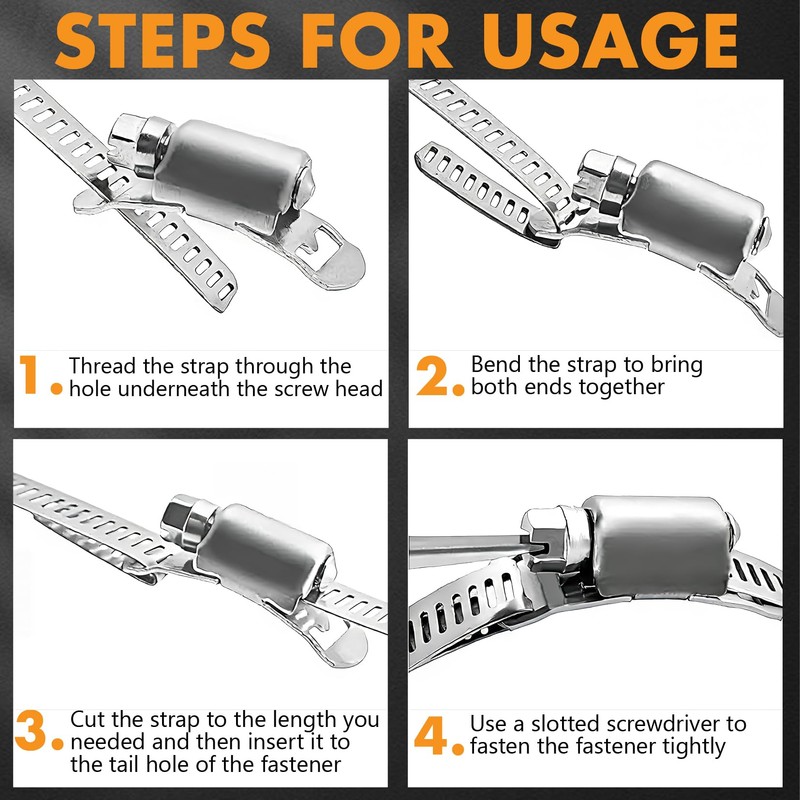 STEPS FOR USAGE

1. Thread the strap through the hole underneath the screw head

2. Bend the strap to bring both ends together

3. Cut the strap to the length you needed and then insert it to the tail hole of the fastener

4. Use a slotted screwdriver to fasten the fastener tightly