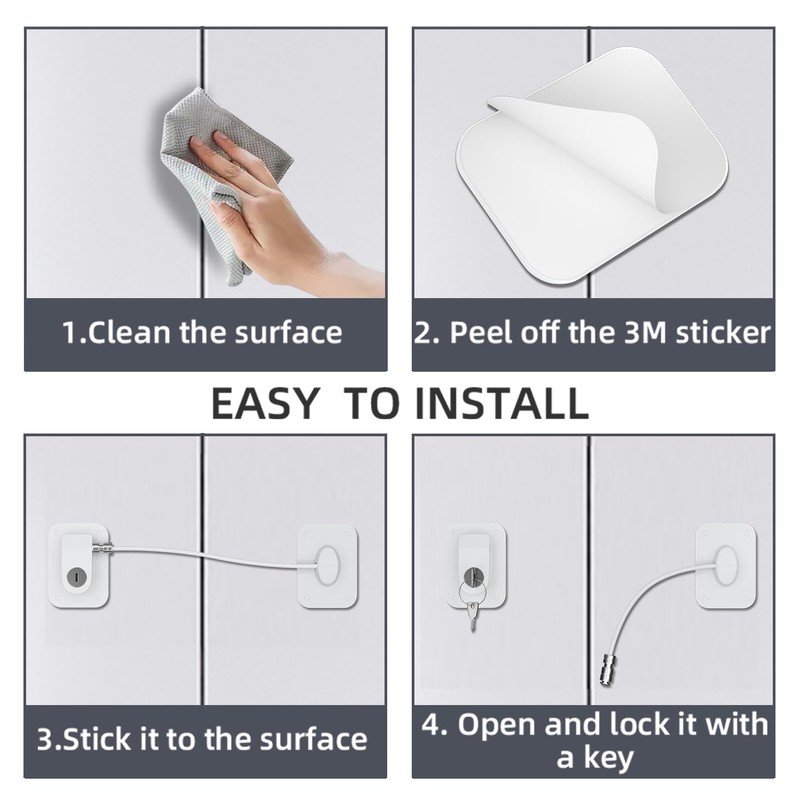 1.Clean the surface

2. Peel off the 3M sticker

EASY TO INSTALL

3.Stick it to the surface

4. Open and lock it with a key