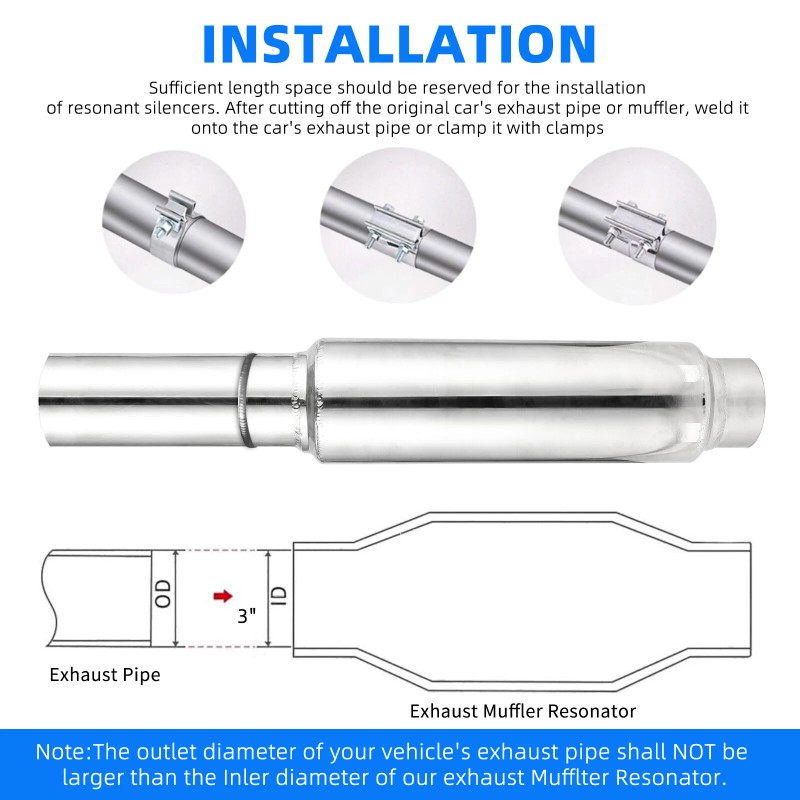 INSTALLATION

Sufficient length space should be reserved for the installation of resonant silencers. After cutting off the original car's exhaust pipe or muffler, weld it onto the car's exhaust pipe or clamp it with clamps

OD

3"

ID

Exhaust Pipe

Exhaust Muffler Resonator

Note:The outlet diameter of your vehicle's exhaust pipe shall NOT be larger than the Inler diameter of our exhaust Mufflter Resonator.