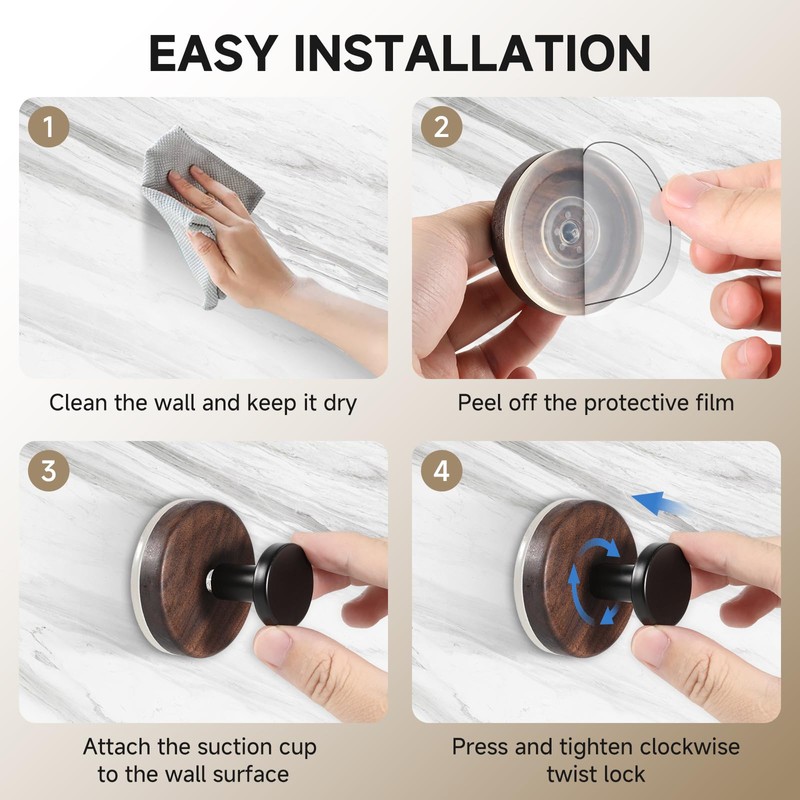 EASY INSTALLATION

1

Clean the wall and keep it dry

2

Peel off the protective film

3

Attach the suction cup to the wall surface

4

Press and tighten clockwise twist lock