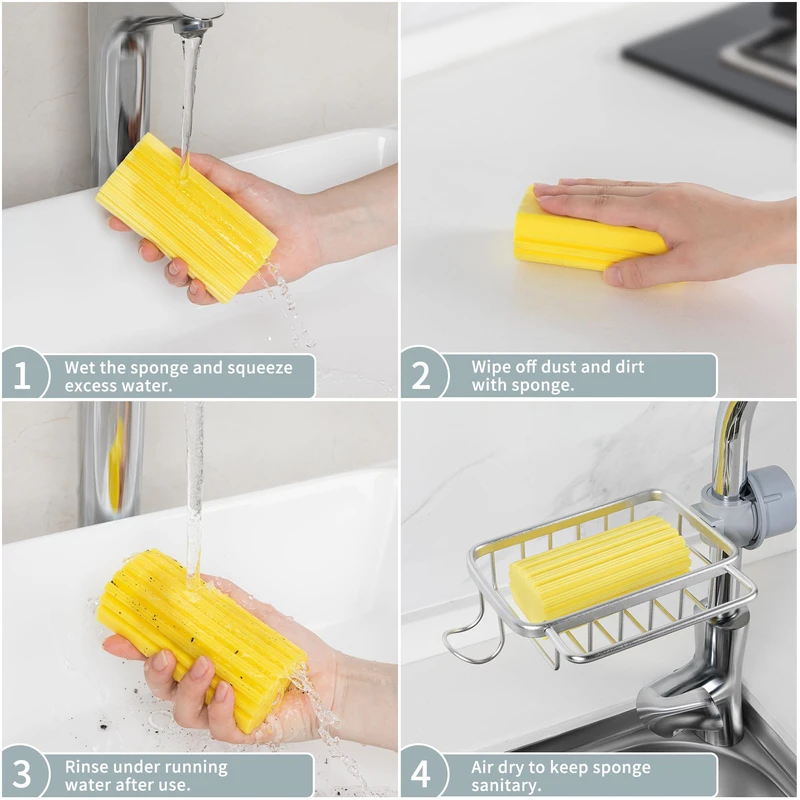 1 Wet the sponge and squeeze excess water.

2 Wipe off dust and dirt with sponge.

3 Rinse under running water after use.

4 Air dry to keep sponge sanitary.