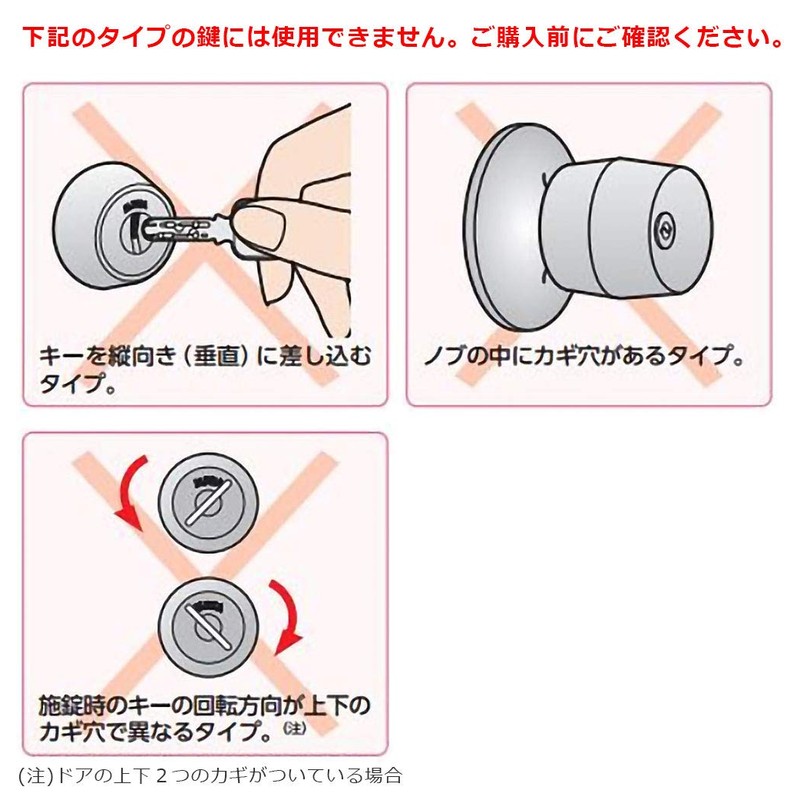 下記のタイプの鍵には使用できません。ご購入前にご確認ください。

キーを縦向き（垂直）に差し込むタイプ。

ノブの中にカギ穴があるタイプ。

施錠時のキーの回転方向が上下のカギ穴で異なるタイプ。(注)

(注)ドアの上下２つのカギがついている場合