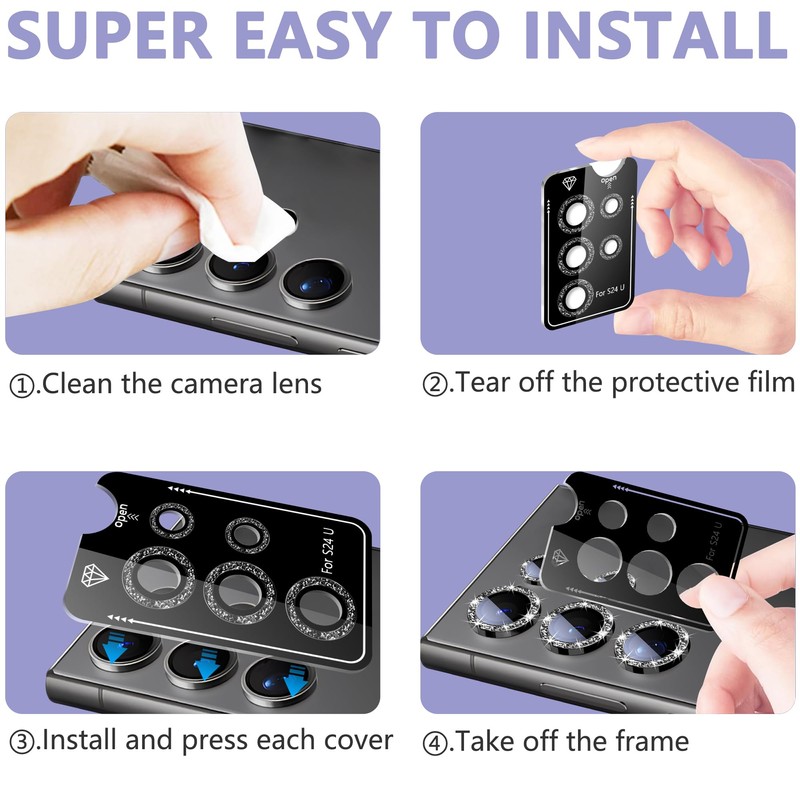 SUPER EASY TO INSTALL

open
For S24 U

①.Clean the camera lens

②.Tear off the protective film

open
For S24 U

open
For S24 U

③.Install and press each cover

④.Take off the frame