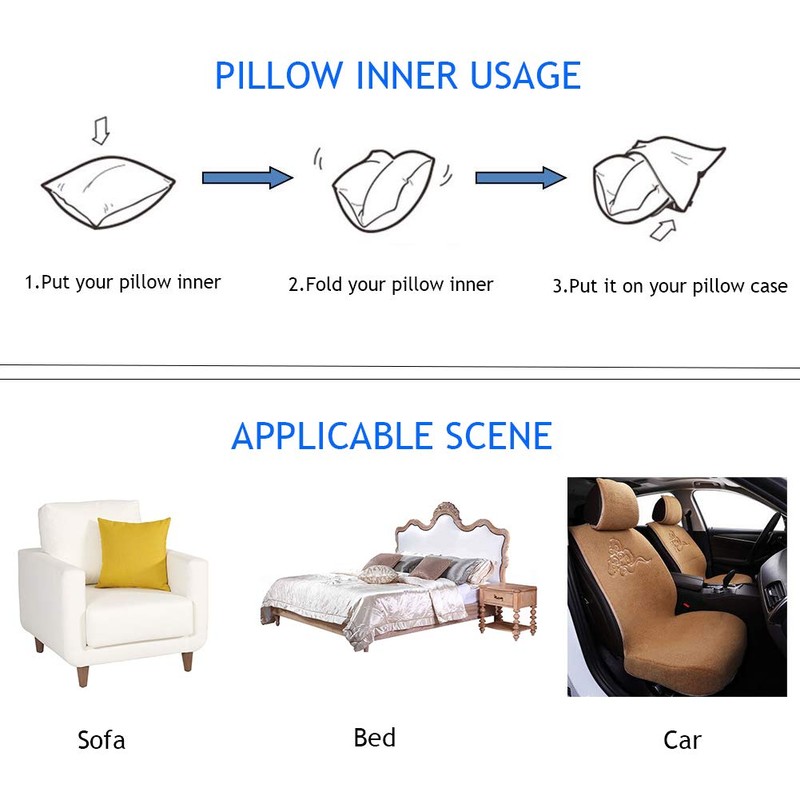 PILLOW INNER USAGE

1.Put your pillow inner

2.Fold your pillow inner

3.Put it on your pillow case

APPLICABLE SCENE

Sofa

Bed

Car