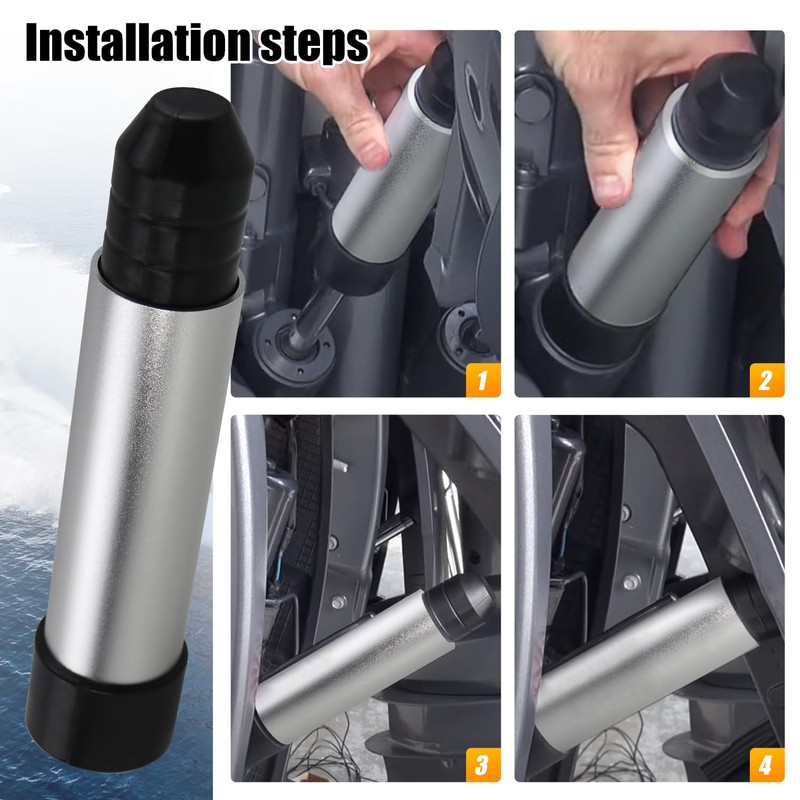 Installation steps

1

2

3

4