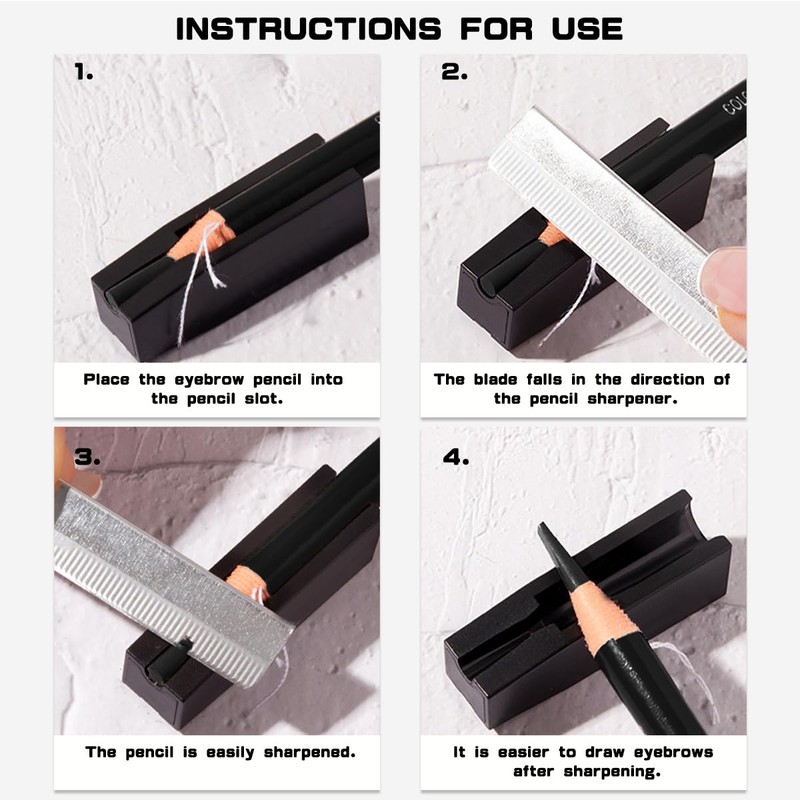 INSTRUCTIONS FOR USE

1.

Place the eyebrow pencil into the pencil slot.

2.

COL

The blade falls in the direction of the pencil sharpener.

3.

The pencil is easily sharpened.

4.

It is easier to draw eyebrows after sharpening.