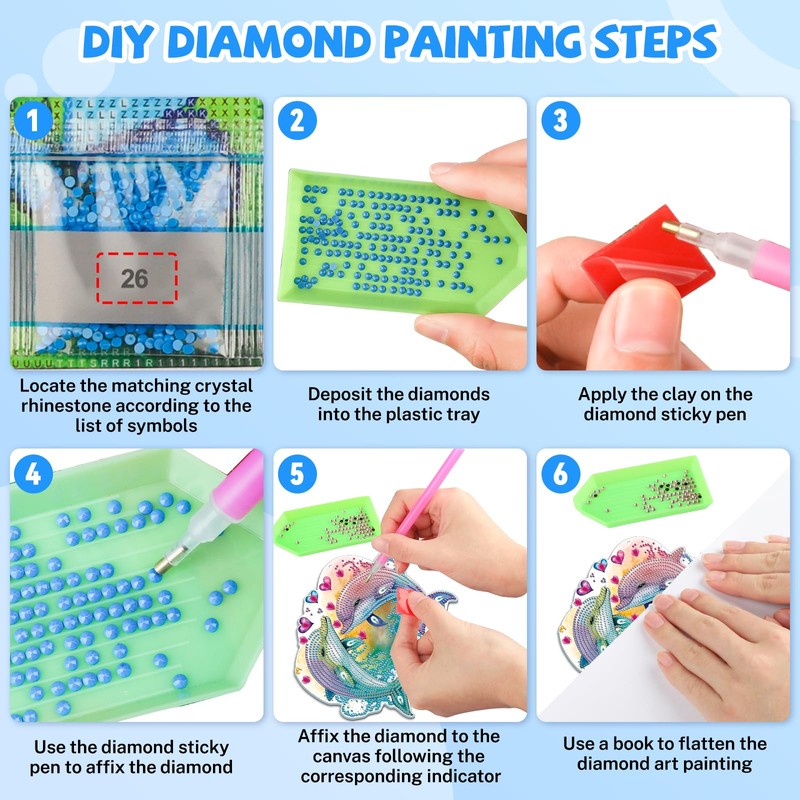 DIY DIAMOND PAINTING STEPS

1

26

Locate the matching crystal rhinestone according to the list of symbols

2

Deposit the diamonds into the plastic tray

3

Apply the clay on the diamond sticky pen

4

Use the diamond sticky pen to affix the diamond

5

Affix the diamond to the canvas following the corresponding indicator

6

Use a book to flatten the diamond art painting