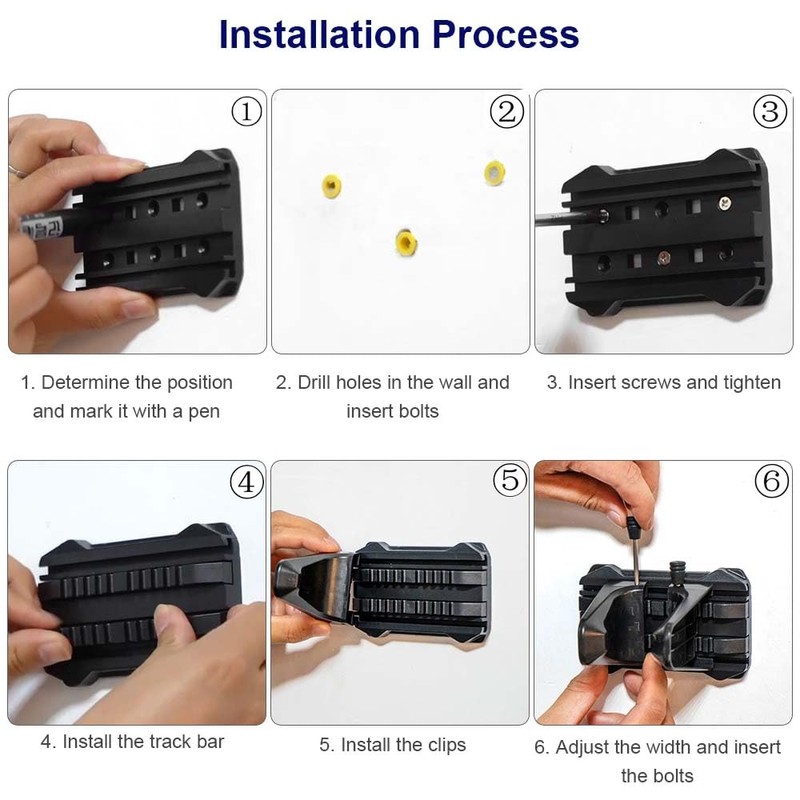 Installation Process

①

②

③

1. Determine the position and mark it with a pen

2. Drill holes in the wall and insert bolts

3. Insert screws and tighten

④

⑤

⑥

4. Install the track bar

5. Install the clips

6. Adjust the width and insert the bolts