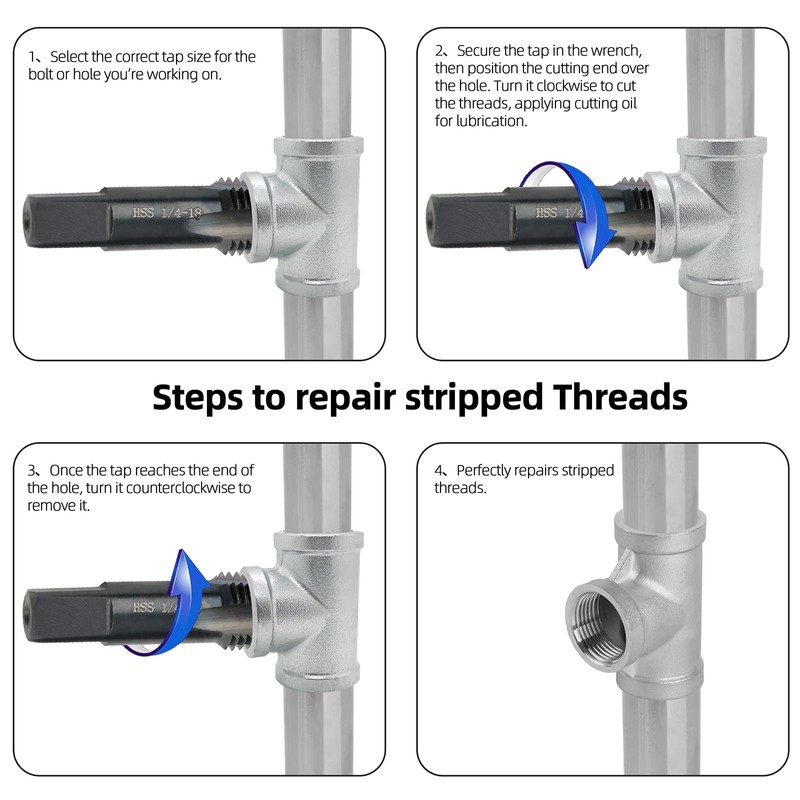 1、Select the correct tap size for the bolt or hole you're working on.

HSS 1/4-18

2、Secure the tap in the wrench, then position the cutting end over the hole. Turn it clockwise to cut the threads, applying cutting oil for lubrication.

HSS 1/4

Steps to repair stripped Threads

3、Once the tap reaches the end of the hole, turn it counterclockwise to remove it.

HSS 1/4

4、Perfectly repairs stripped threads.