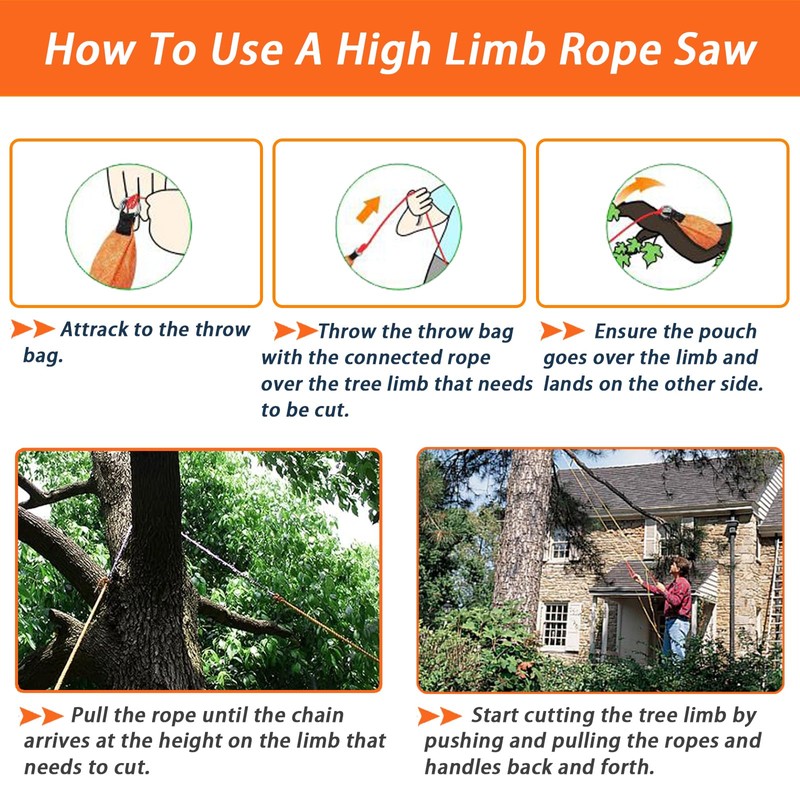 How To Use A High Limb Rope Saw

Attrack to the throw bag.

Throw the throw bag with the connected rope over the tree limb that needs to be cut.

Ensure the pouch goes over the limb and lands on the other side.

Pull the rope until the chain arrives at the height on the limb that needs to cut.

Start cutting the tree limb by pushing and pulling the ropes and handles back and forth.