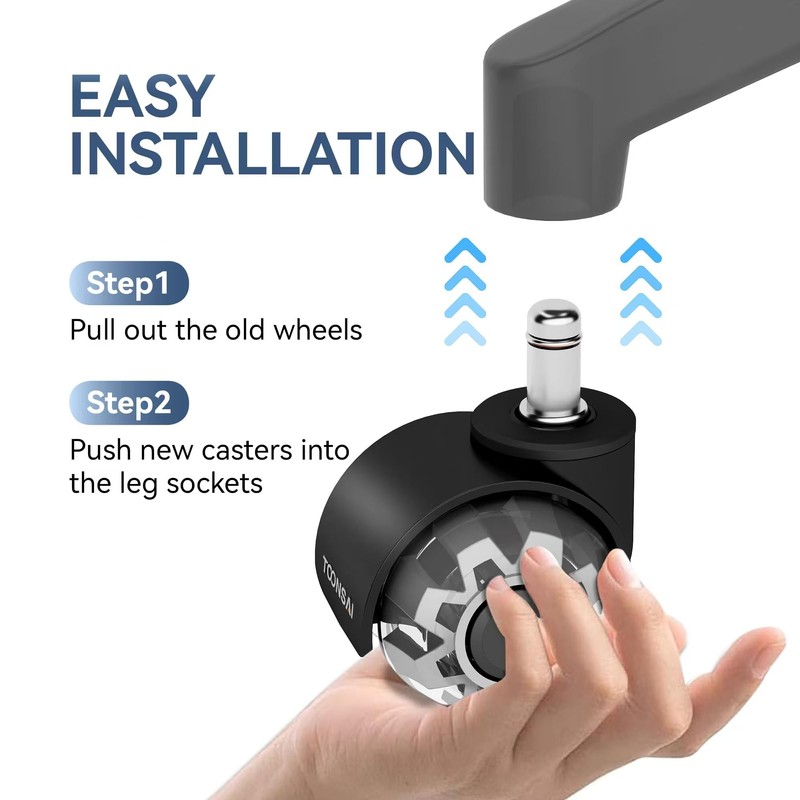 EASY INSTALLATION

Step1

Pull out the old wheels

Step2

Push new casters into the leg sockets

TOONSAI