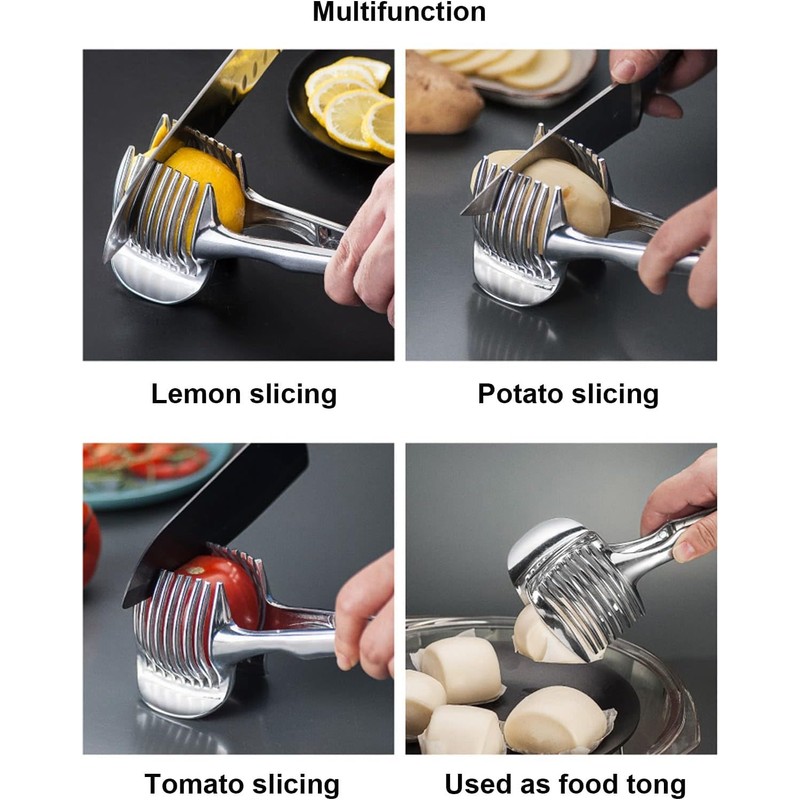 Multifunction

Lemon slicing

Potato slicing

Tomato slicing

Used as food tong