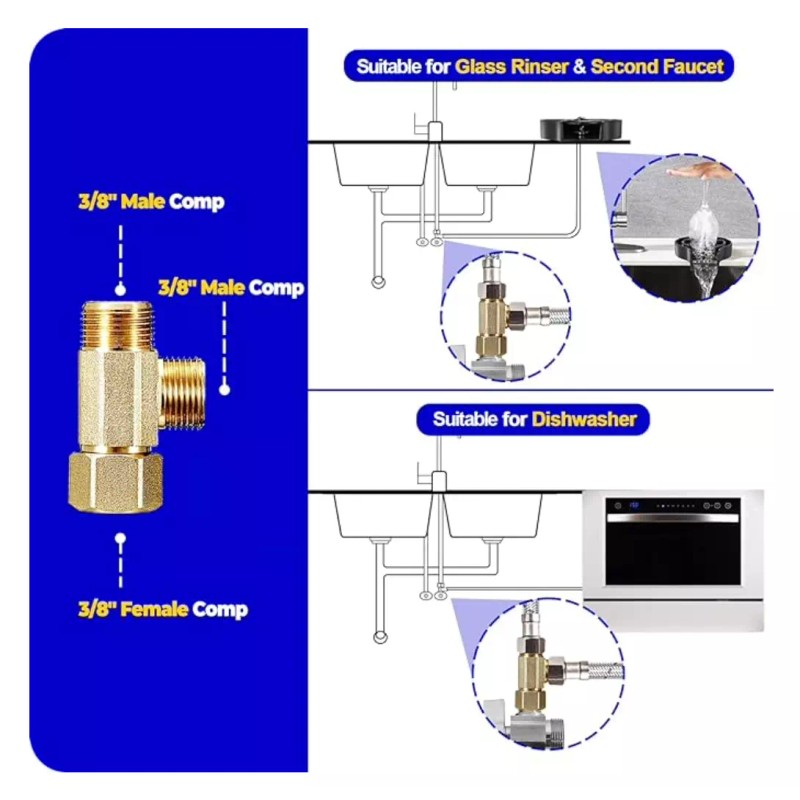 3/8" Male Comp

3/8" Male Comp

3/8" Female Comp

Suitable for Glass Rinser & Second Faucet

Suitable for Dishwasher