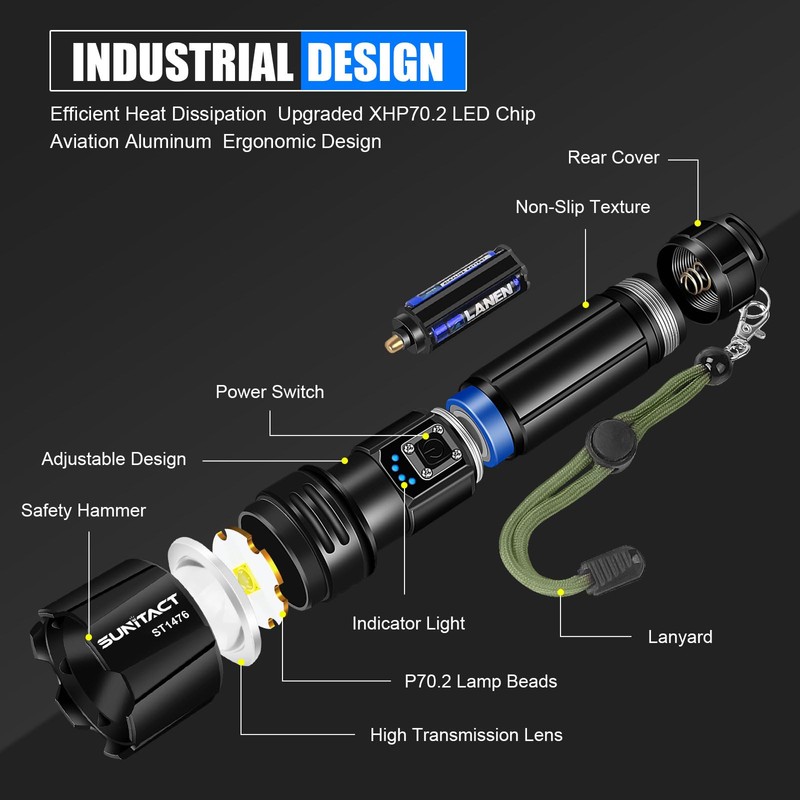 INDUSTRIAL DESIGN

Efficient Heat Dissipation Upgraded XHP70.2 LED Chip
Aviation Aluminum Ergonomic Design

Rear Cover

Non-Slip Texture

LANEN

Power Switch

Adjustable Design

Safety Hammer

SUNTACT
ST1476

Indicator Light

Lanyard

P70.2 Lamp Beads

High Transmission Lens