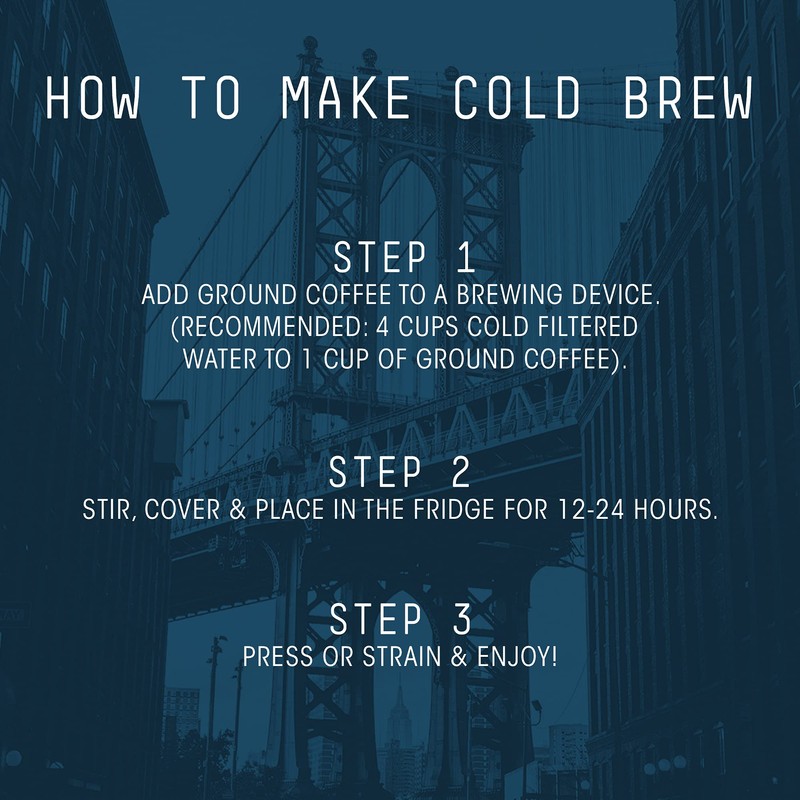 HOW TO MAKE COLD BREW

STEP 1
ADD GROUND COFFEE TO A BREWING DEVICE. (RECOMMENDED: 4 CUPS COLD FILTERED WATER TO 1 CUP OF GROUND COFFEE).

STEP 2
STIR, COVER & PLACE IN THE FRIDGE FOR 12-24 HOURS.

STEP 3
PRESS OR STRAIN & ENJOY!