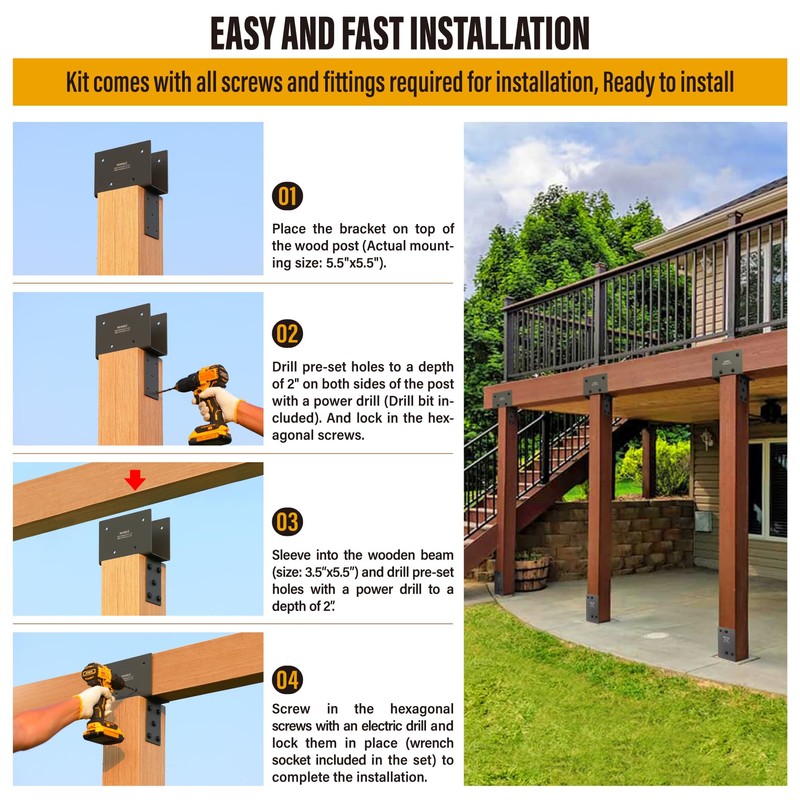 EASY AND FAST INSTALLATION

Kit comes with all screws and fittings required for installation, Ready to install

01

Place the bracket on top of the wood post (Actual mounting size: 5.5"x5.5").

02

Drill pre-set holes to a depth of 2" on both sides of the post with a power drill (Drill bit included). And lock in the hexagonal screws.

03

Sleeve into the wooden beam (size: 3.5"x5.5") and drill pre-set holes with a power drill to a depth of 2".

04

Screw in the hexagonal screws with an electric drill and lock them in place (wrench socket included in the set) to complete the installation.