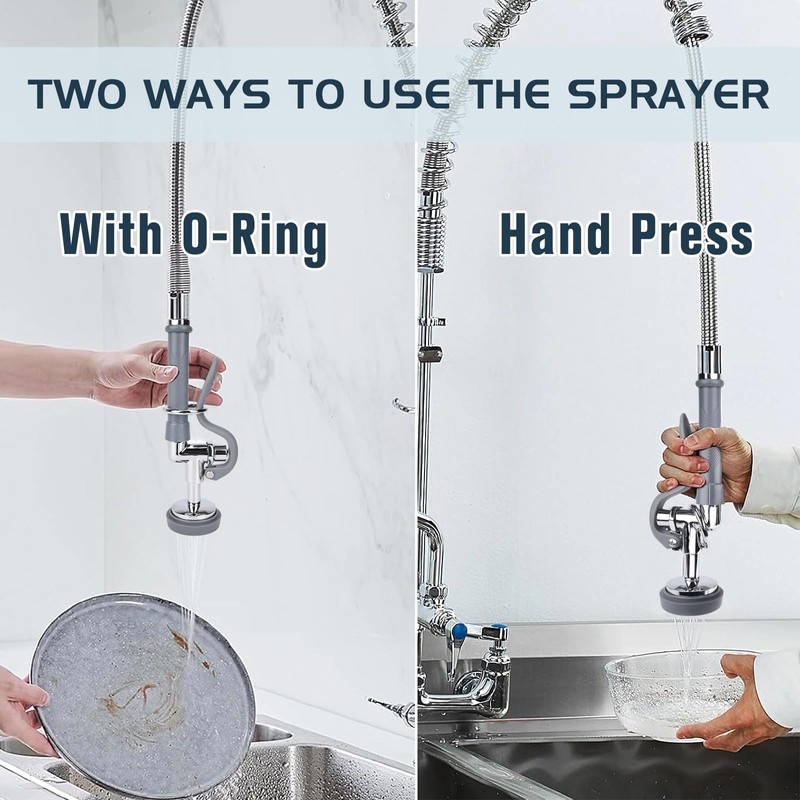 TWO WAYS TO USE THE SPRAYER

With O-Ring

Hand Press