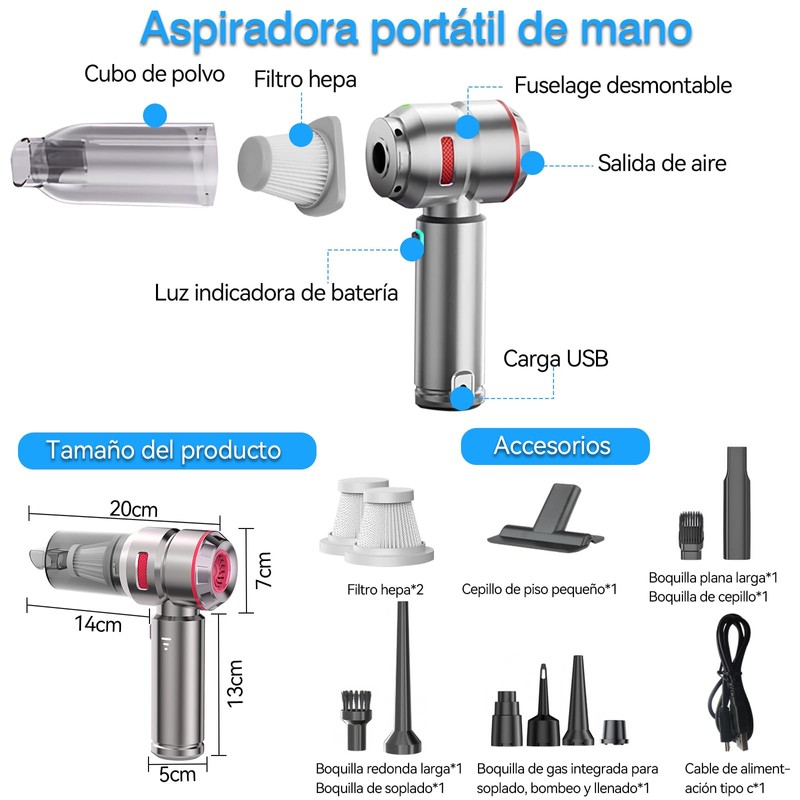 Aspiradora portátil de mano

Cubo de polvo

Filtro hepa

Fuselage desmontable

Salida de aire

Luz indicadora de batería

Carga USB

Tamaño del producto

20cm

7cm

14cm

13cm

5cm

Accesorios

Filtro hepa*2

Cepillo de piso pequeño*1

Boquilla plana larga*1
Boquilla de cepillo*1

Boquilla redonda larga*1
Boquilla de soplado*1

Boquilla de gas integrada para soplado, bombeo y llenado*1

Cable de alimentación tipo c*1