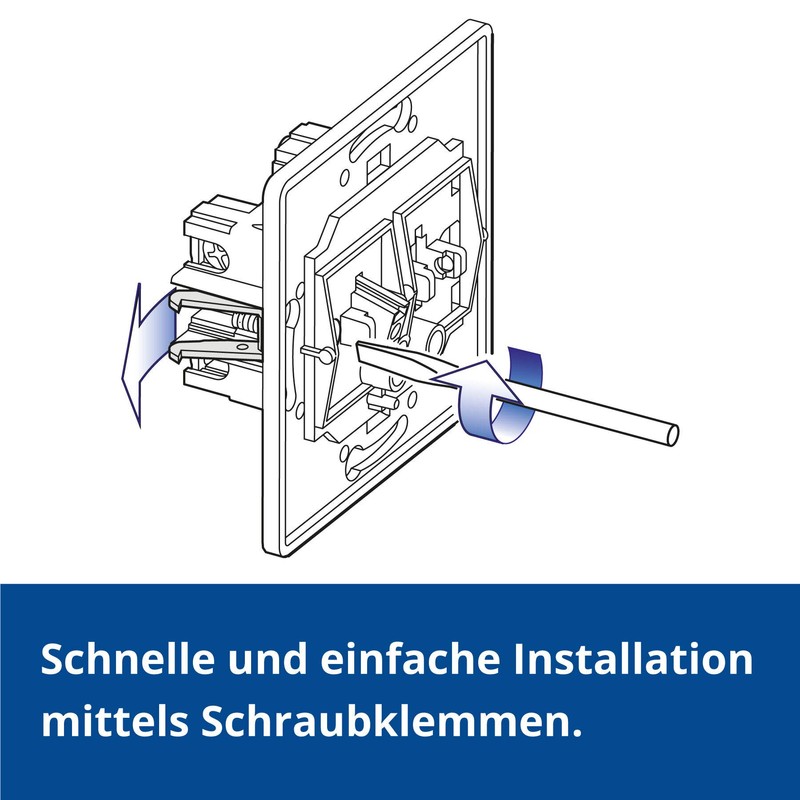 Schnelle und einfache Installation mittels Schraubklemmen.