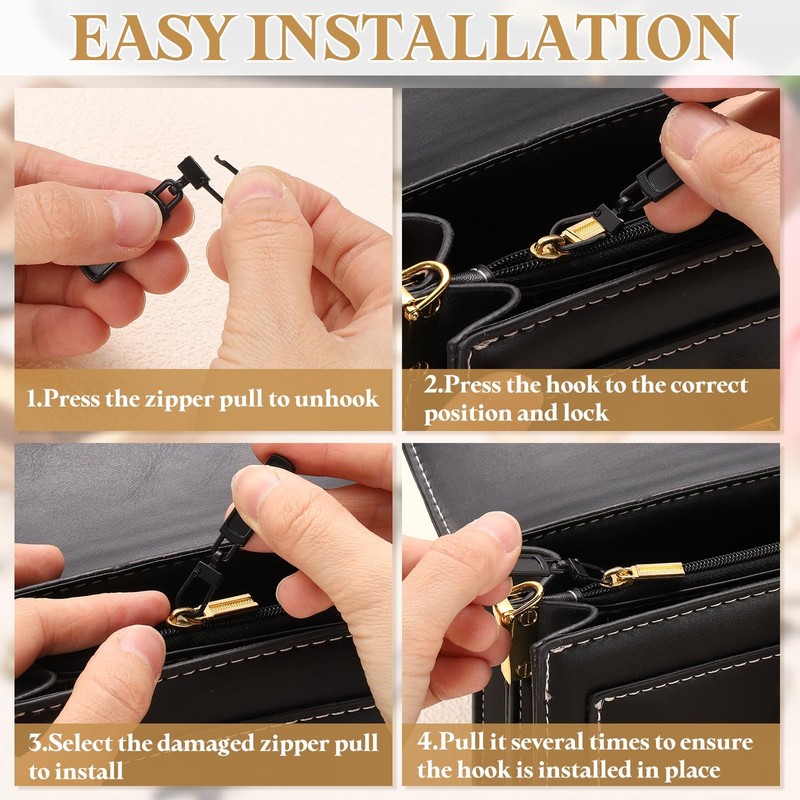 EASY INSTALLATION

1.Press the zipper pull to unhook

2.Press the hook to the correct position and lock

3.Select the damaged zipper pull to install

4.Pull it several times to ensure the hook is installed in place