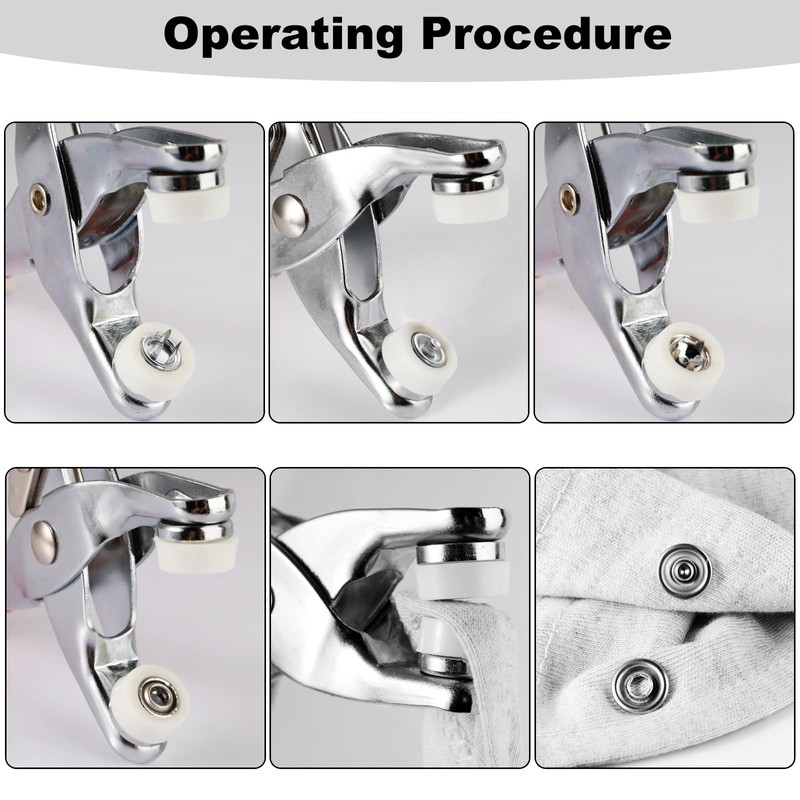 Operating Procedure