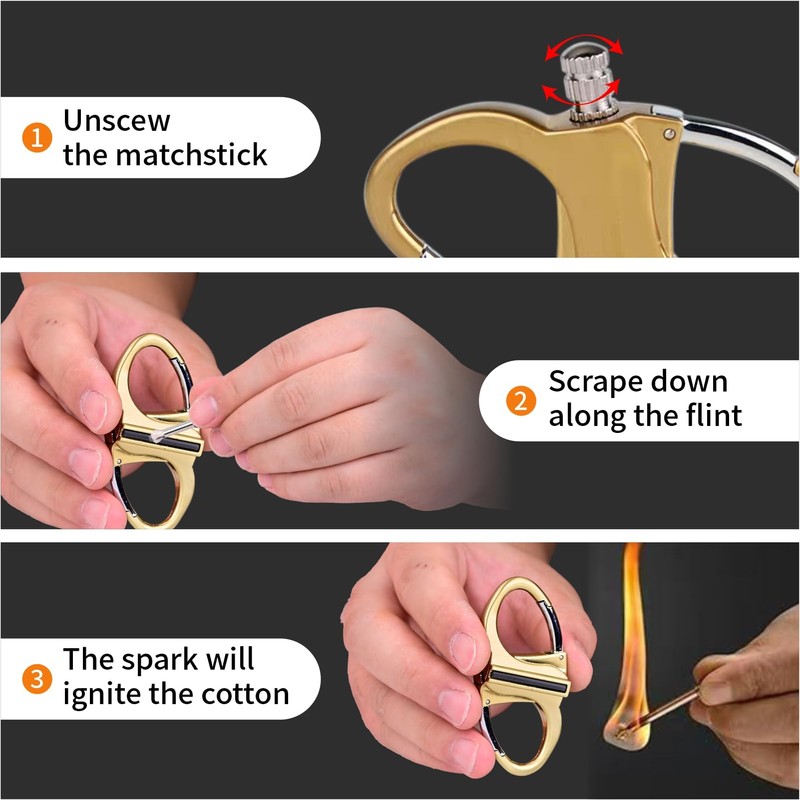 1 Unscew the matchstick

2 Scrape down along the flint

3 The spark will ignite the cotton