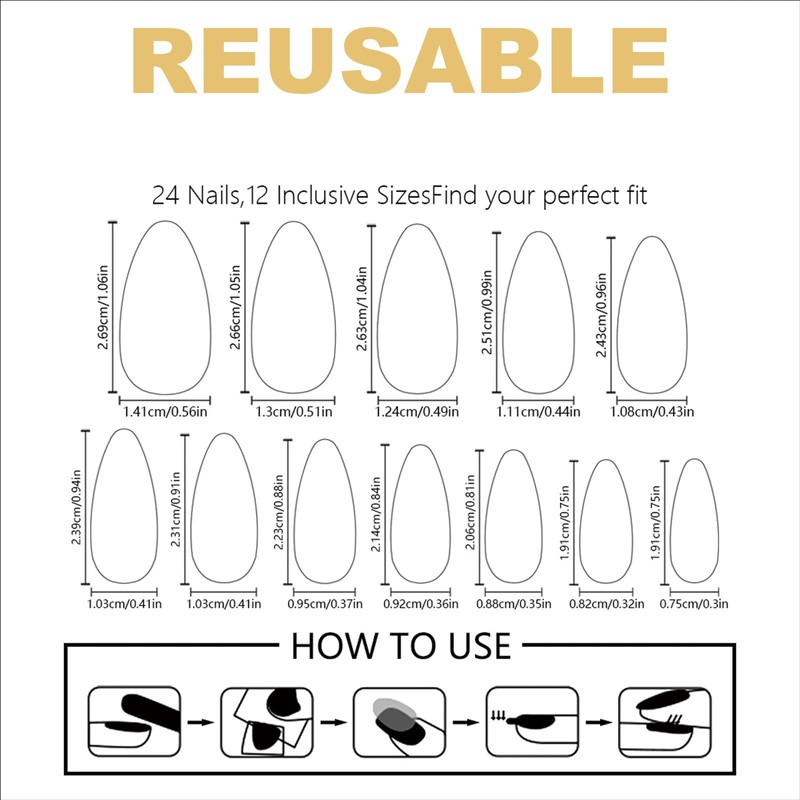 REUSABLE

24 Nails,12 Inclusive SizesFind your perfect fit

2.69cm/1.06in
1.41cm/0.56in

2.66cm/1.05in
1.3cm/0.51in

2.63cm/1.04in
1.24cm/0.49in

2.51cm/0.99in
1.11cm/0.44in

2.43cm/0.96in
1.08cm/0.43in

2.39cm/0.94in
1.03cm/0.41in

2.31cm/0.91in
1.03cm/0.41in

2.23cm/0.88in
0.95cm/0.37in

2.14cm/0.84in
0.92cm/0.36in

2.06cm/0.81in
0.88cm/0.35in

1.91cm/0.75in
0.82cm/0.32in

1.91cm/0.75in
0.75cm/0.3in

HOW TO USE