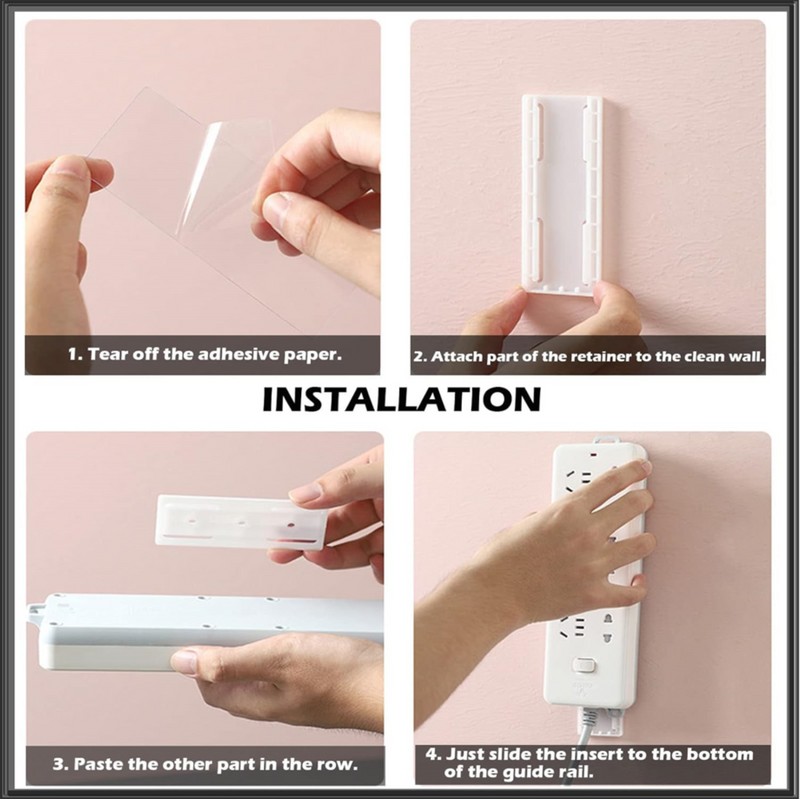 1. Tear off the adhesive paper.

2. Attach part of the retainer to the clean wall.

INSTALLATION

3. Paste the other part in the row.

4. Just slide the insert to the bottom of the guide rail.