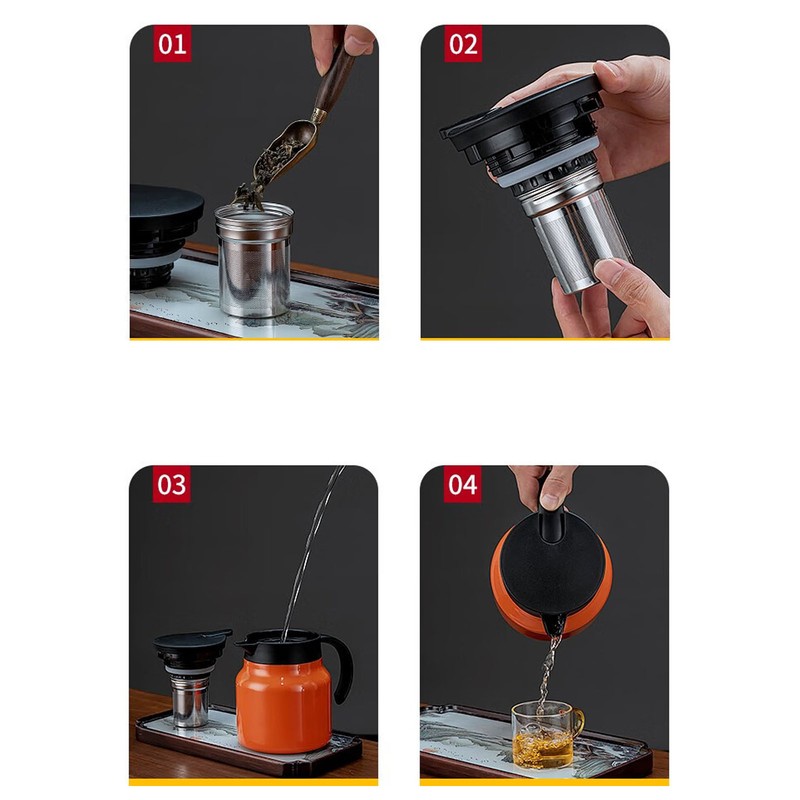 01

02

03

04