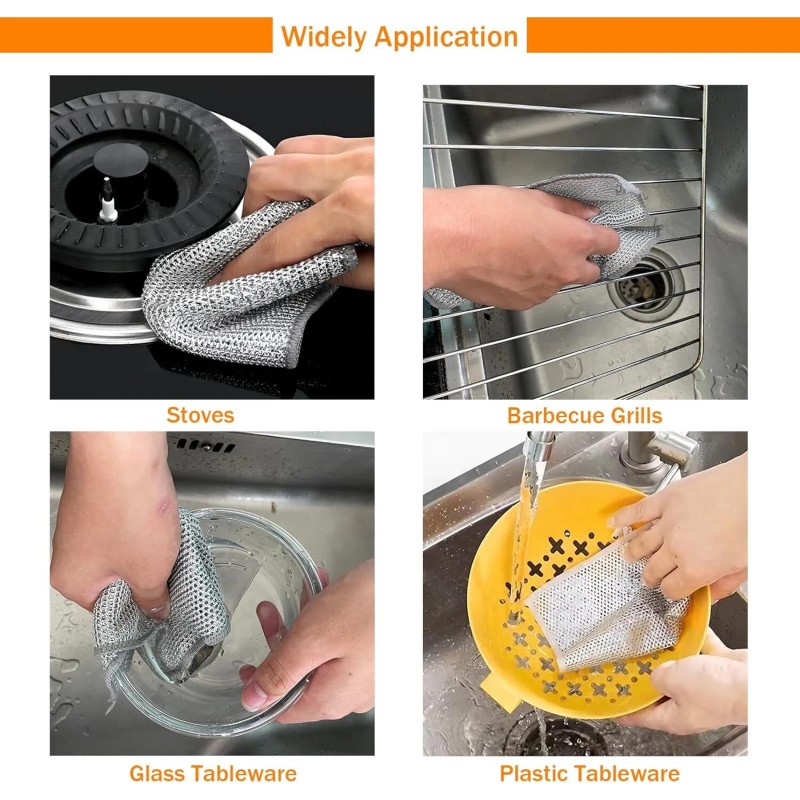 Widely Application

Stoves

Barbecue Grills

Glass Tableware

Plastic Tableware