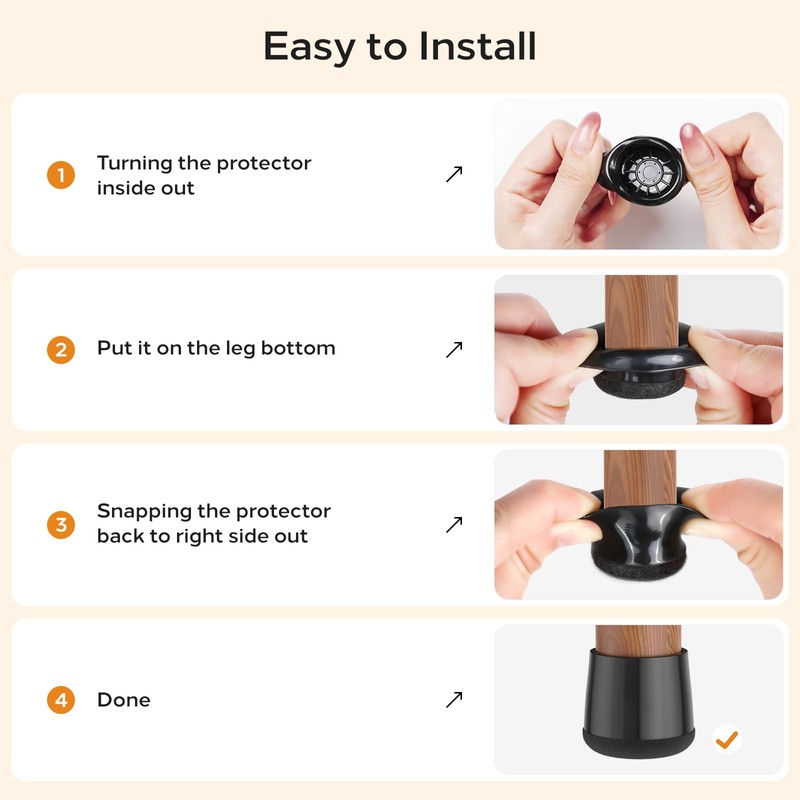 Easy to Install

1 Turning the protector inside out

2 Put it on the leg bottom

3 Snapping the protector back to right side out

4 Done