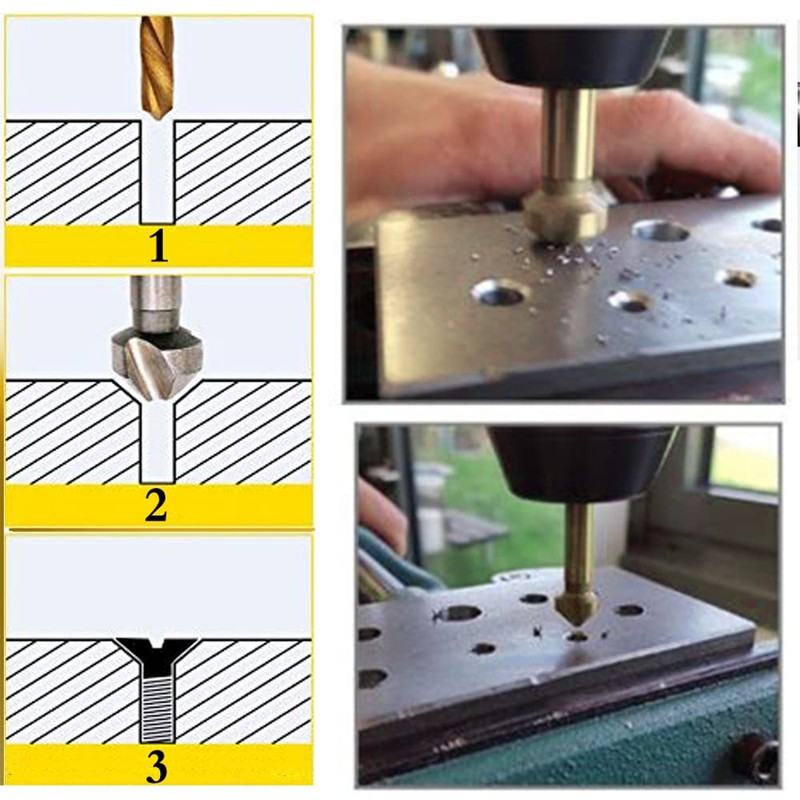 1

2

3