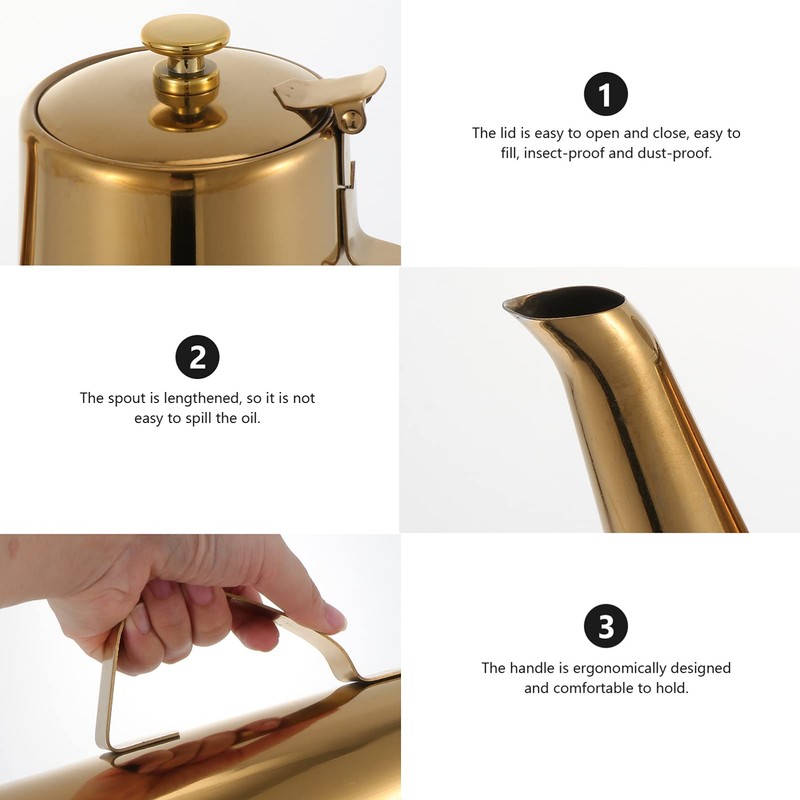 1

The lid is easy to open and close, easy to fill, insect-proof and dust-proof.

2

The spout is lengthened, so it is not easy to spill the oil.

3

The handle is ergonomically designed and comfortable to hold.