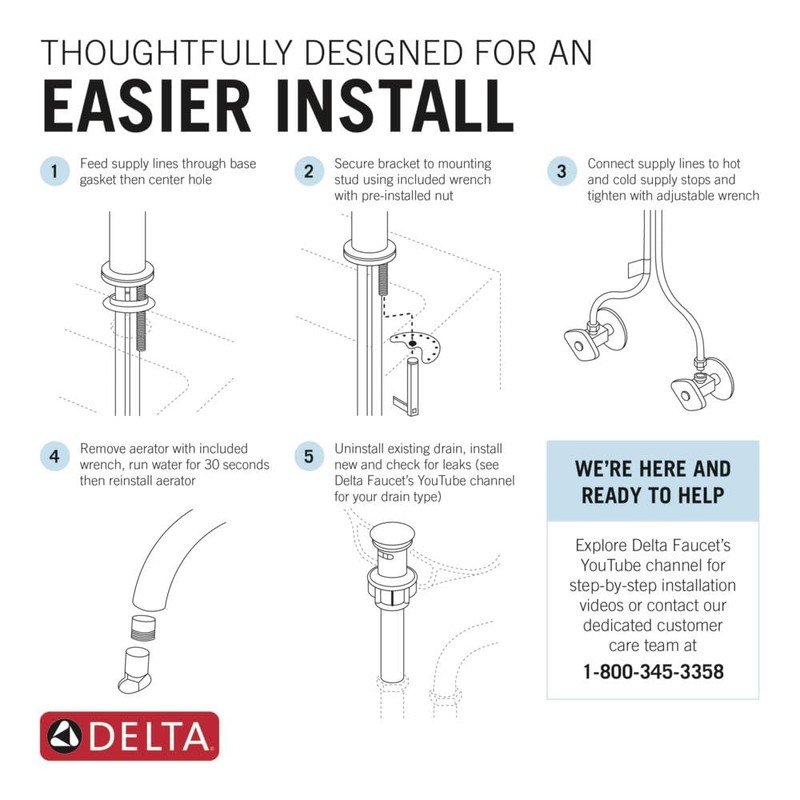 THOUGHTFULLY DESIGNED FOR AN
EASIER INSTALL

1 Feed supply lines through base gasket then center hole

2 Secure bracket to mounting stud using included wrench with pre-installed nut

3 Connect supply lines to hot and cold supply stops and tighten with adjustable wrench

4 Remove aerator with included wrench, run water for 30 seconds then reinstall aerator

5 Uninstall existing drain, install new and check for leaks (see Delta Faucet's YouTube channel for your drain type)

WE'RE HERE AND READY TO HELP

Explore Delta Faucet's YouTube channel for step-by-step installation videos or contact our dedicated customer care team at

1-800-345-3358

DELTA