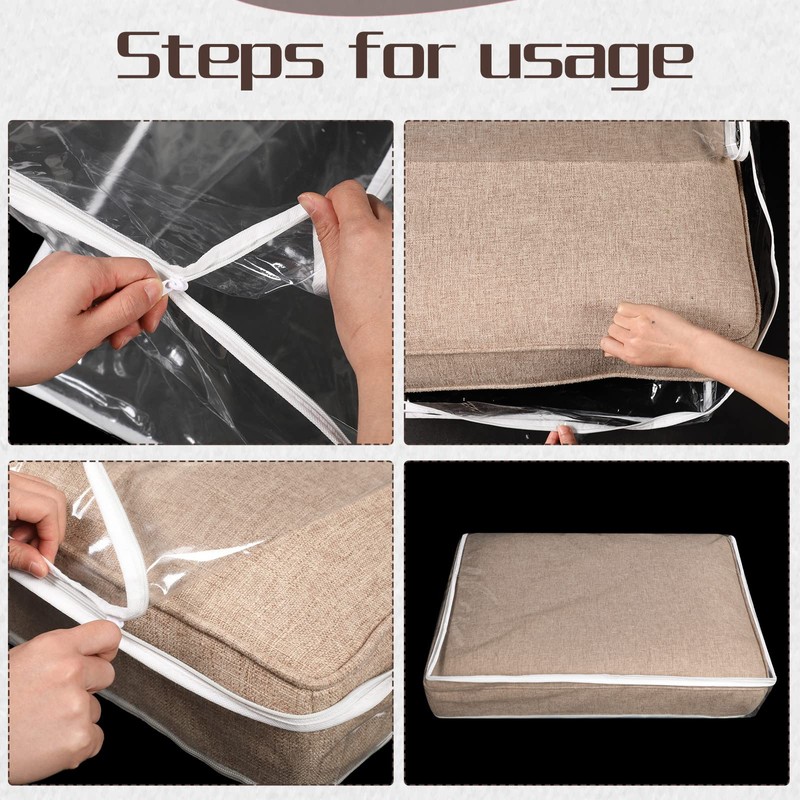 Steps for usage