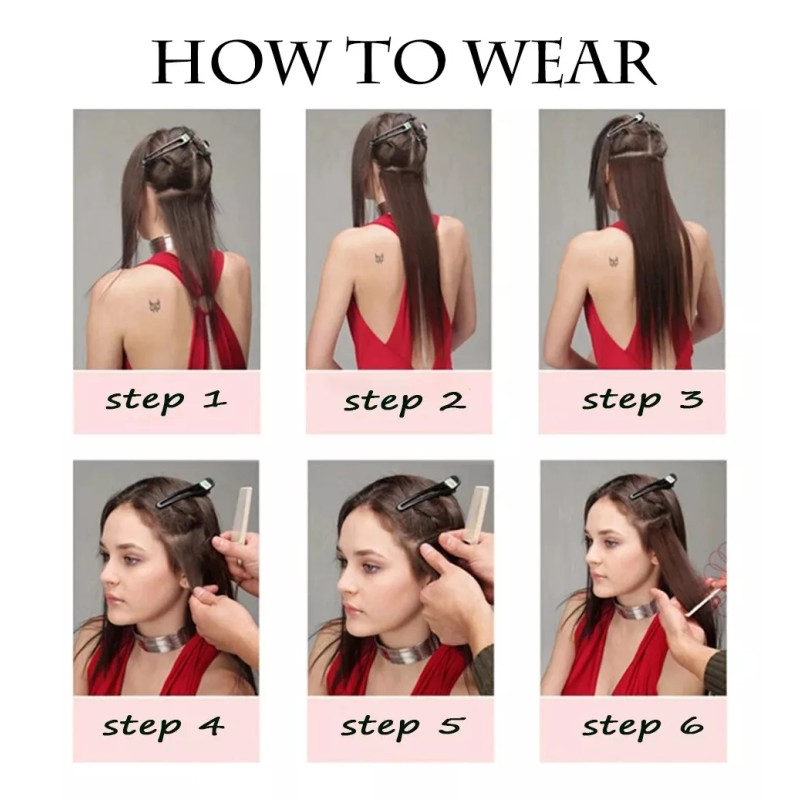 HOW TO WEAR

step 1

step 2

step 3

step 4

step 5

step 6