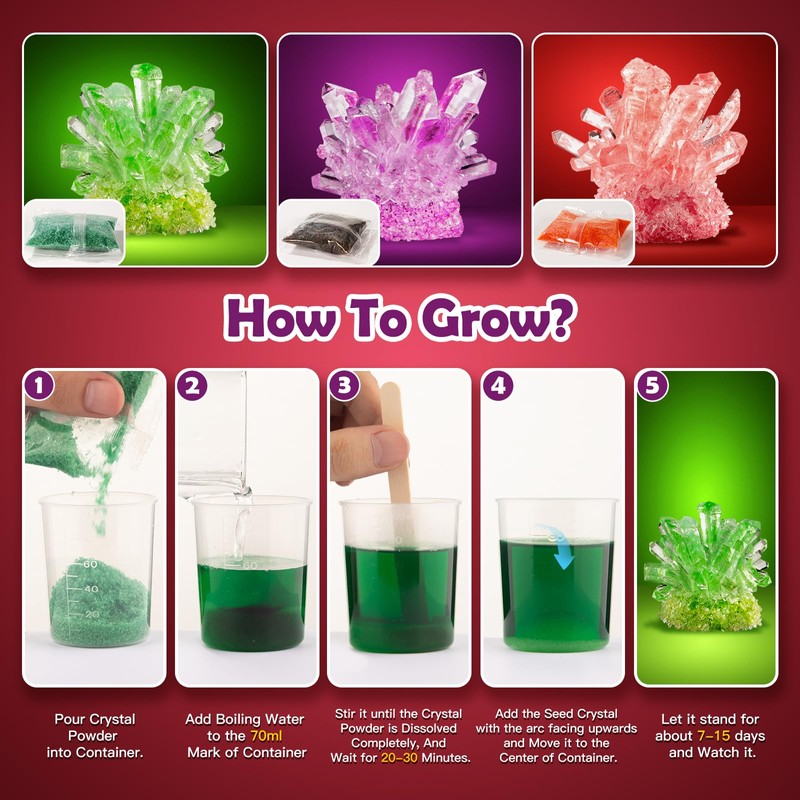 How To Grow?

1

60
40
20

Pour Crystal Powder into Container.

2

60

Add Boiling Water to the 70ml Mark of Container

3

Stir it until the Crystal Powder is Dissolved Completely, And Wait for 20–30 Minutes.

4

Add the Seed Crystal with the arc facing upwards and Move it to the Center of Container.

5

Let it stand for about 7–15 days and Watch it.