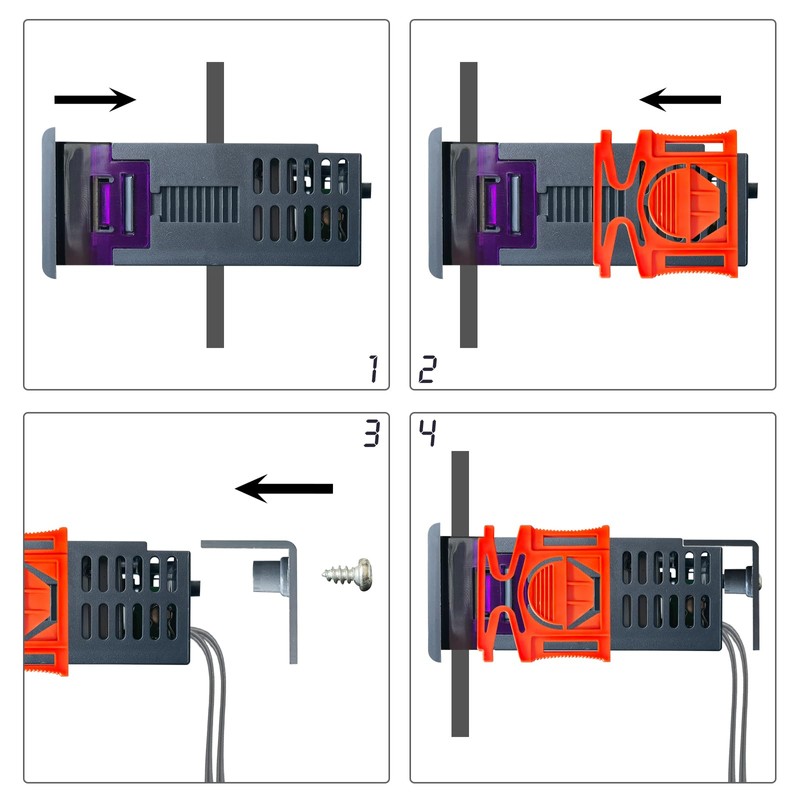 1

2

3

4