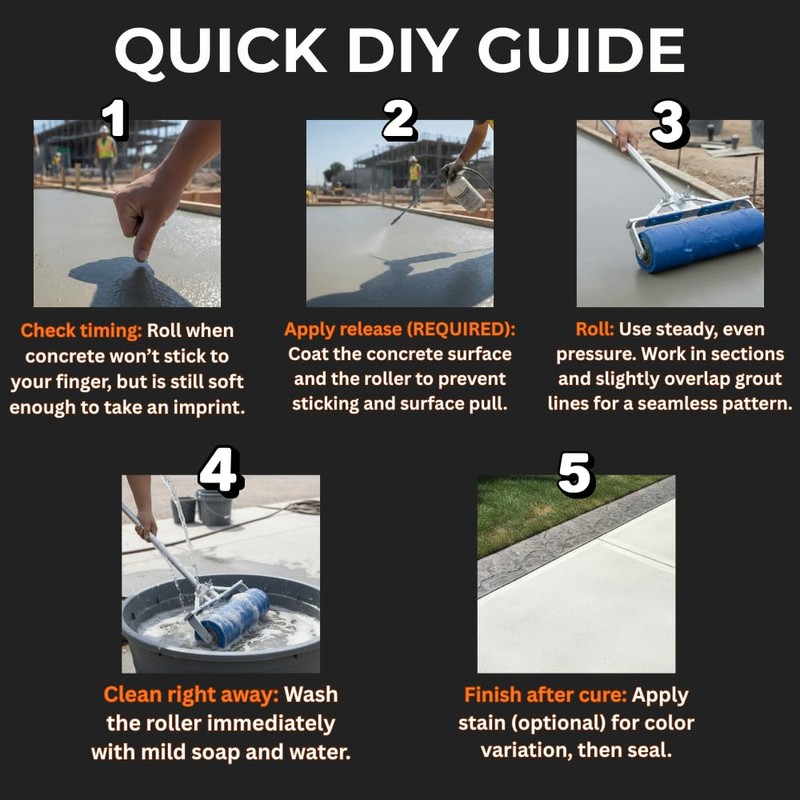 QUICK DIY GUIDE

1

Check timing: Roll when concrete won't stick to your finger, but is still soft enough to take an imprint.

2

Apply release (REQUIRED): Coat the concrete surface and the roller to prevent sticking and surface pull.

3

Roll: Use steady, even pressure. Work in sections and slightly overlap grout lines for a seamless pattern.

4

Clean right away: Wash the roller immediately with mild soap and water.

5

Finish after cure: Apply stain (optional) for color variation, then seal.