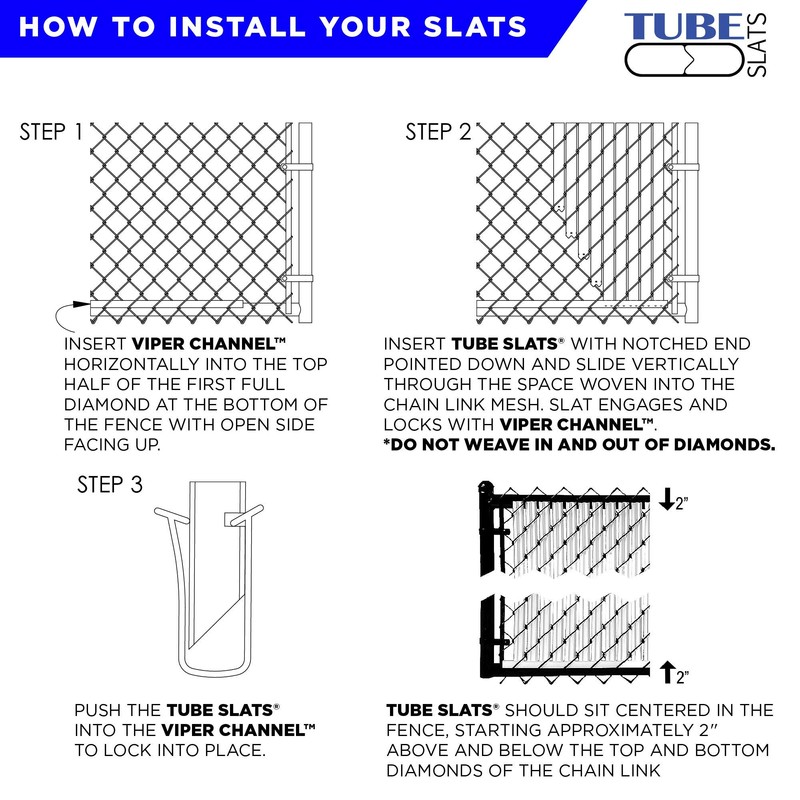 HOW TO INSTALL YOUR SLATS

TUBE SLATS

STEP 1

INSERT VIPER CHANNEL™ HORIZONTALLY INTO THE TOP HALF OF THE FIRST FULL DIAMOND AT THE BOTTOM OF THE FENCE WITH OPEN SIDE FACING UP.

STEP 2

INSERT TUBE SLATS® WITH NOTCHED END POINTED DOWN AND SLIDE VERTICALLY THROUGH THE SPACE WOVEN INTO THE CHAIN LINK MESH. SLAT ENGAGES AND LOCKS WITH VIPER CHANNEL™.
*DO NOT WEAVE IN AND OUT OF DIAMONDS.

STEP 3

PUSH THE TUBE SLATS® INTO THE VIPER CHANNEL™ TO LOCK INTO PLACE.

2"

2"

TUBE SLATS® SHOULD SIT CENTERED IN THE FENCE, STARTING APPROXIMATELY 2" ABOVE AND BELOW THE TOP AND BOTTOM DIAMONDS OF THE CHAIN LINK