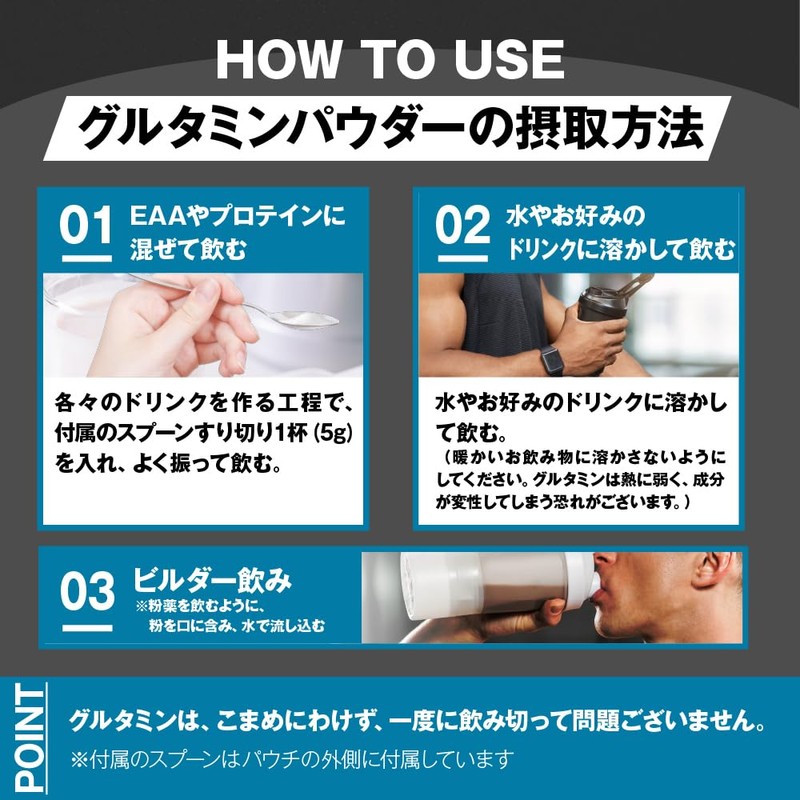 HOW TO USE
グルタミンパウダーの摂取方法

01 EAAやプロテインに混ぜて飲む

各々のドリンクを作る工程で、付属のスプーンすり切り1杯 (5g) を入れ、よく振って飲む。

02 水やお好みのドリンクに溶かして飲む

水やお好みのドリンクに溶かして飲む。
（暖かいお飲み物に溶かさないようにしてください。グルタミンは熱に弱く、成分が変性してしまう恐れがございます。）

03 ビルダー飲み
※粉薬を飲むように、粉を口に含み、水で流し込む

POINT
グルタミンは、こまめにわけず、一度に飲み切って問題ございません。
※付属のスプーンはパウチの外側に付属しています