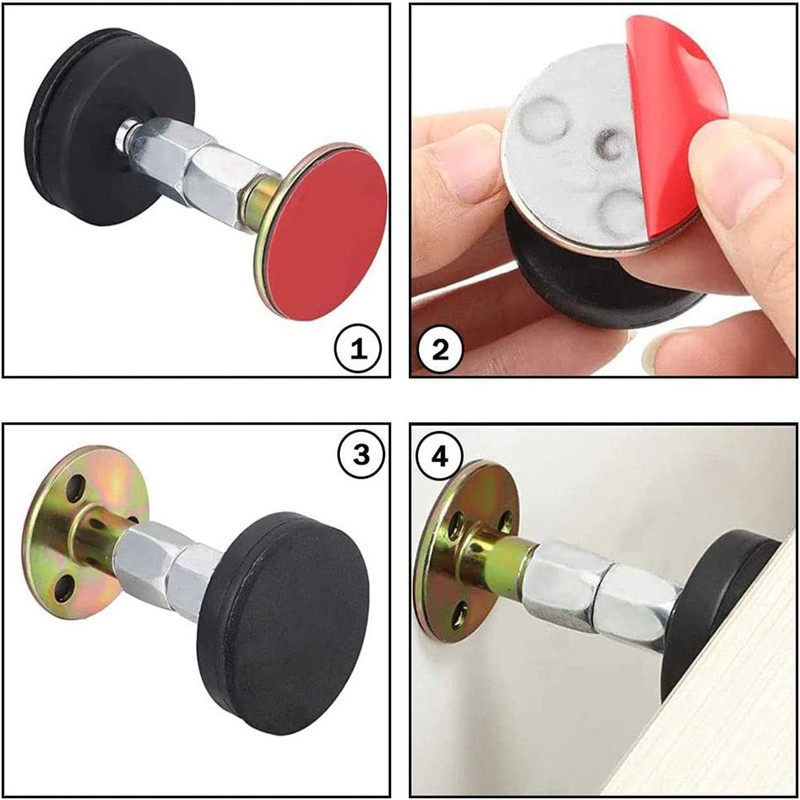 1

2

3

4