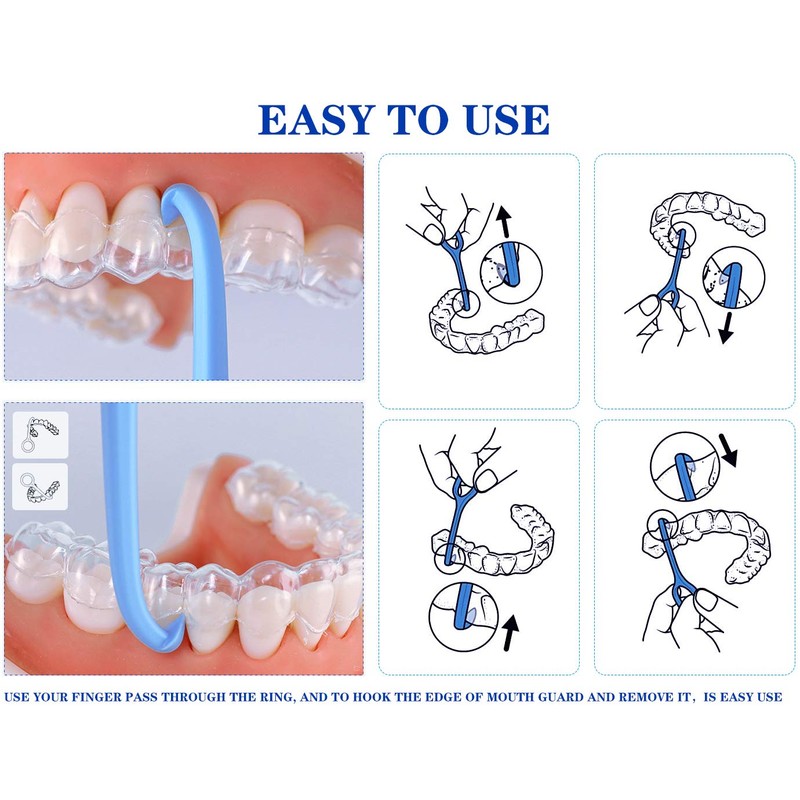 EASY TO USE

USE YOUR FINGER PASS THROUGH THE RING, AND TO HOOK THE EDGE OF MOUTH GUARD AND REMOVE IT, IS EASY USE