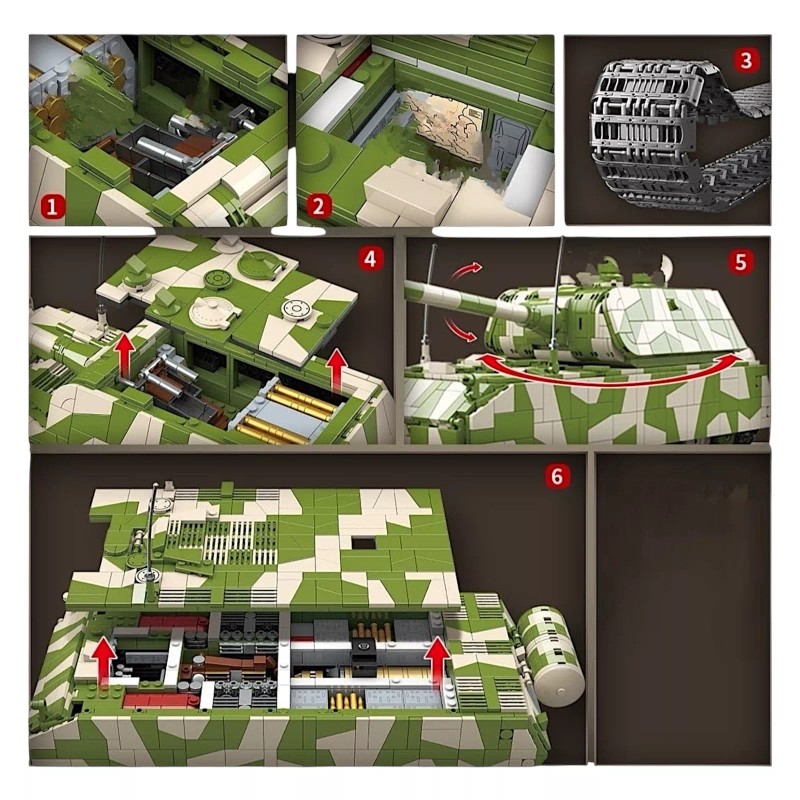 1

2

3

4

5

6