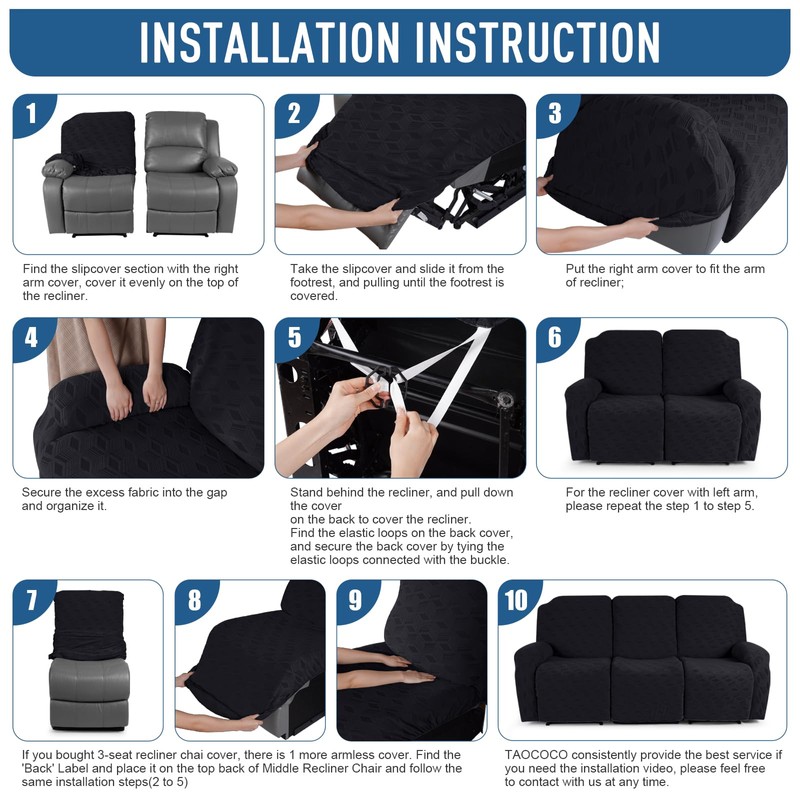 INSTALLATION INSTRUCTION

1

Find the slipcover section with the right arm cover, cover it evenly on the top of the recliner.

2

Take the slipcover and slide it from the footrest, and pulling until the footrest is covered.

3

Put the right arm cover to fit the arm of recliner;

4

Secure the excess fabric into the gap and organize it.

5

Stand behind the recliner, and pull down the cover
on the back to cover the recliner.
Find the elastic loops on the back cover, and secure the back cover by tying the elastic loops connected with the buckle.

6

For the recliner cover with left arm, please repeat the step 1 to step 5.

7

8

9

If you bought 3-seat recliner chai cover, there is 1 more armless cover. Find the 'Back' Label and place it on the top back of Middle Recliner Chair and follow the same installation steps(2 to 5)

10

TAOCOCO consistently provide the best service if you need the installation video, please feel free to contact with us at any time.