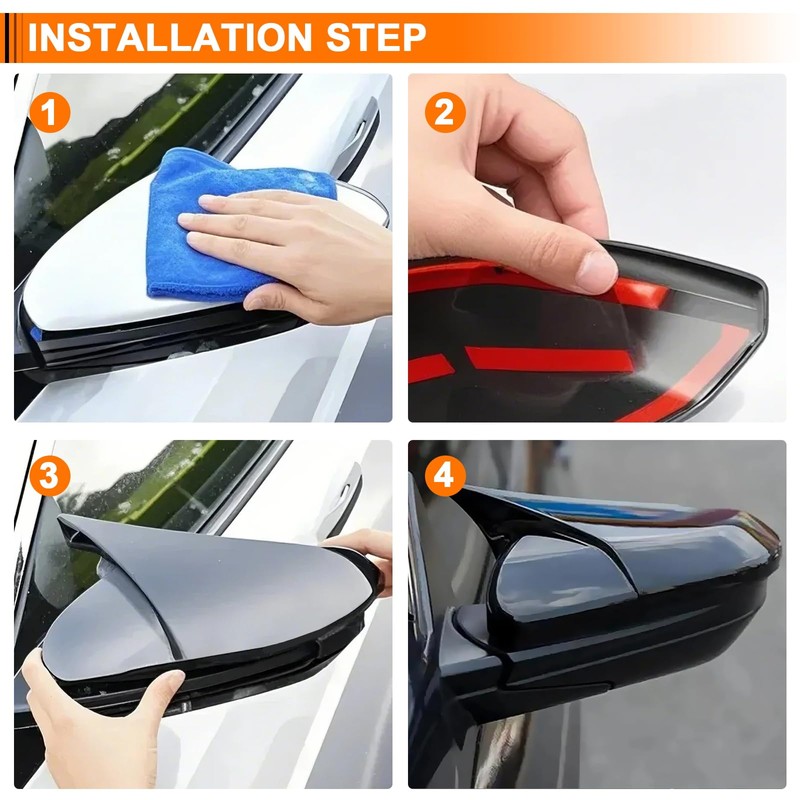 INSTALLATION STEP

1

2

3

4