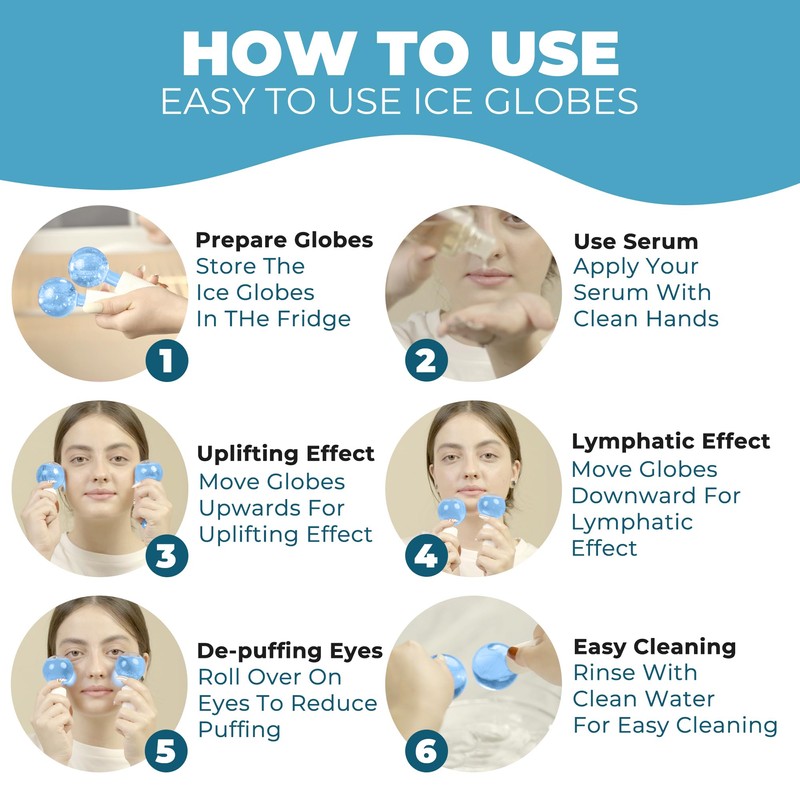 HOW TO USE
EASY TO USE ICE GLOBES

Prepare Globes
Store The Ice Globes In THe Fridge

1

Use Serum
Apply Your Serum With Clean Hands

2

Uplifting Effect
Move Globes Upwards For Uplifting Effect

3

Lymphatic Effect
Move Globes Downward For Lymphatic Effect

4

De-puffing Eyes
Roll Over On Eyes To Reduce Puffing

5

Easy Cleaning
Rinse With Clean Water For Easy Cleaning

6