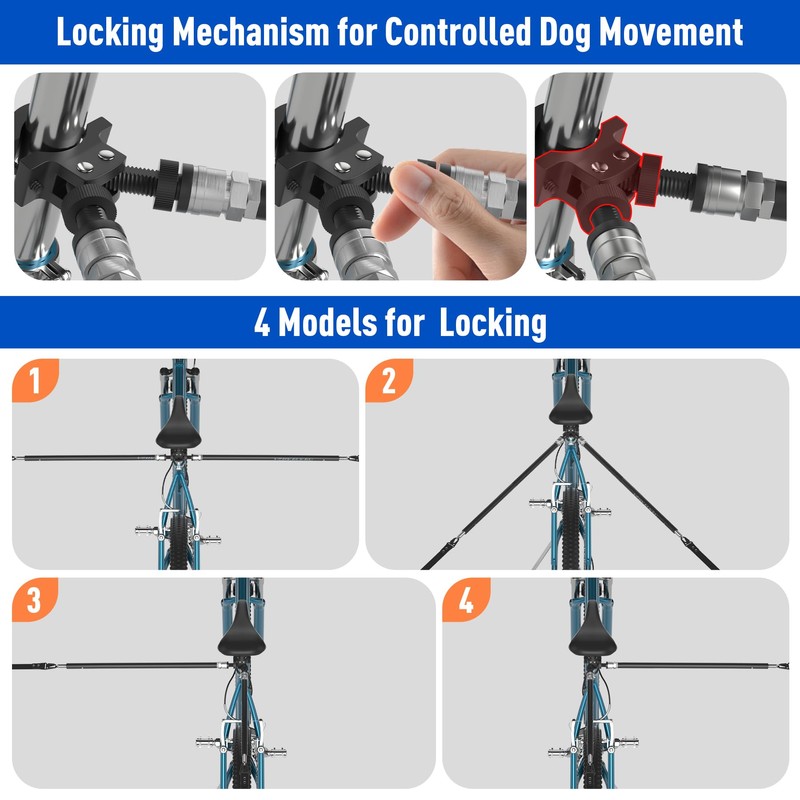 Locking Mechanism for Controlled Dog Movement

4 Models for  Locking

1

2

3

4